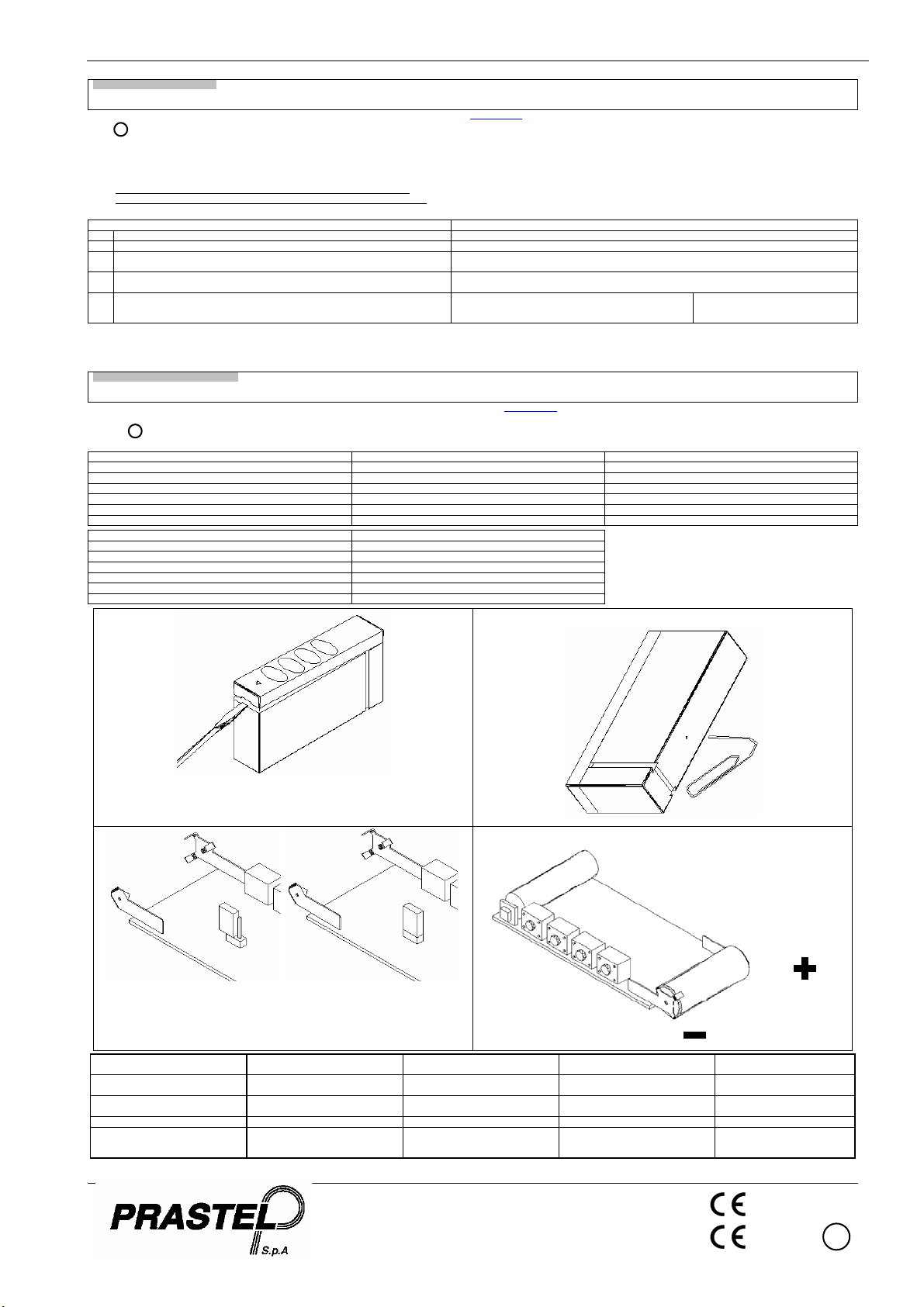 PRASTEL
S.p.A