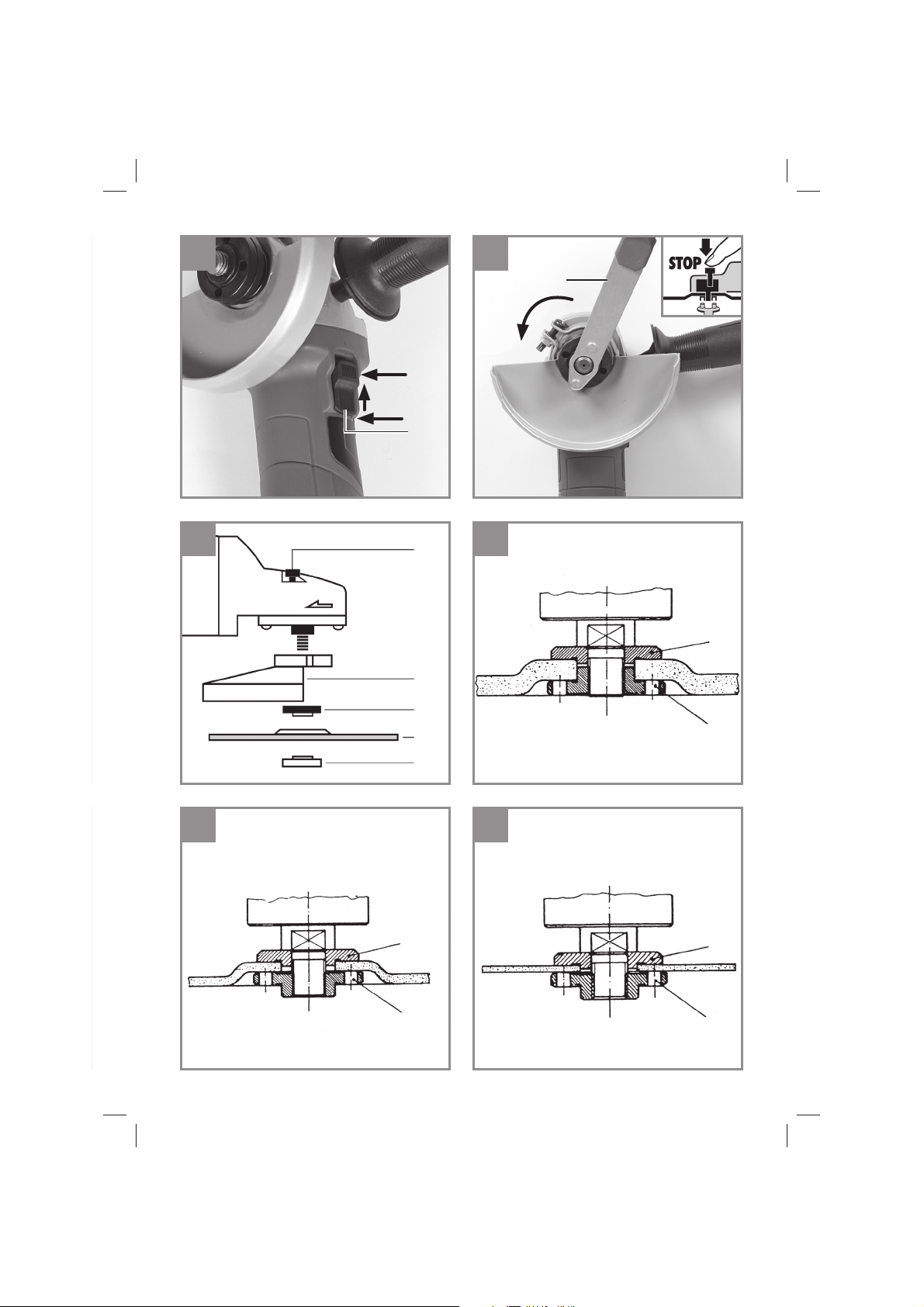 STOP