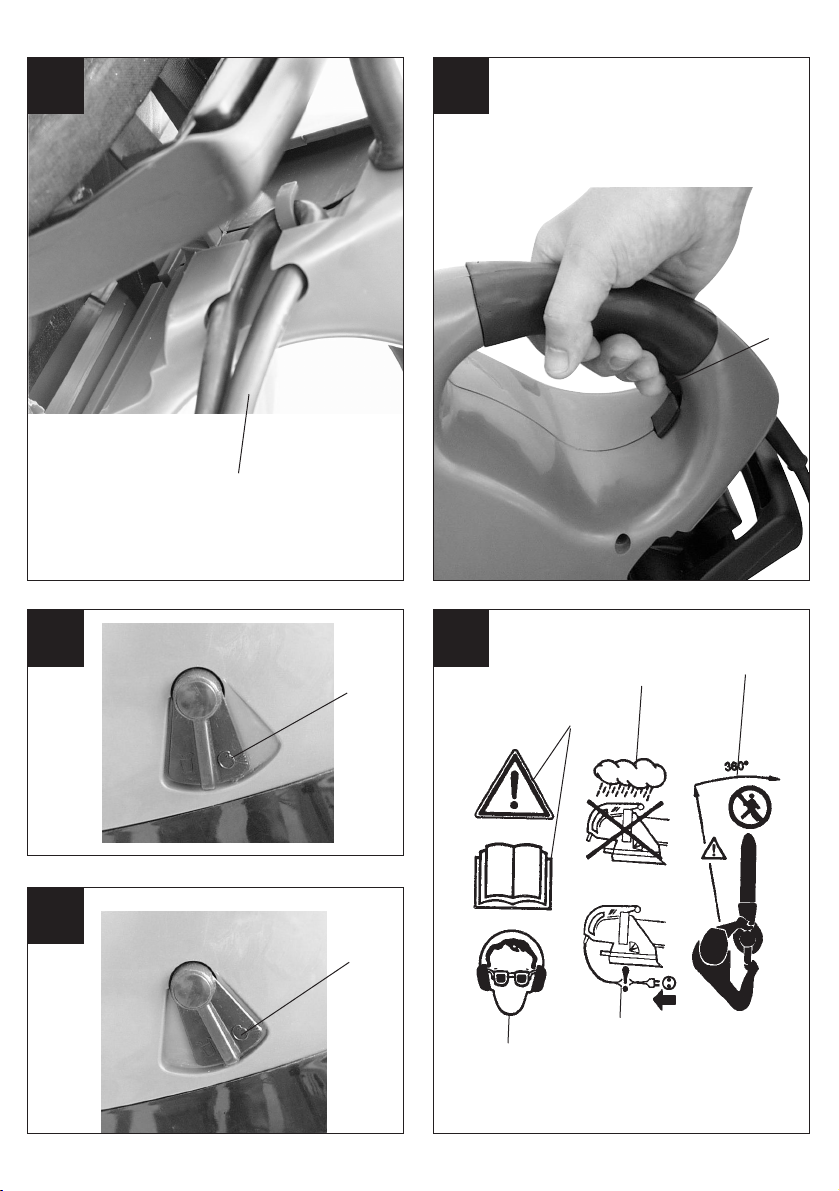 360°