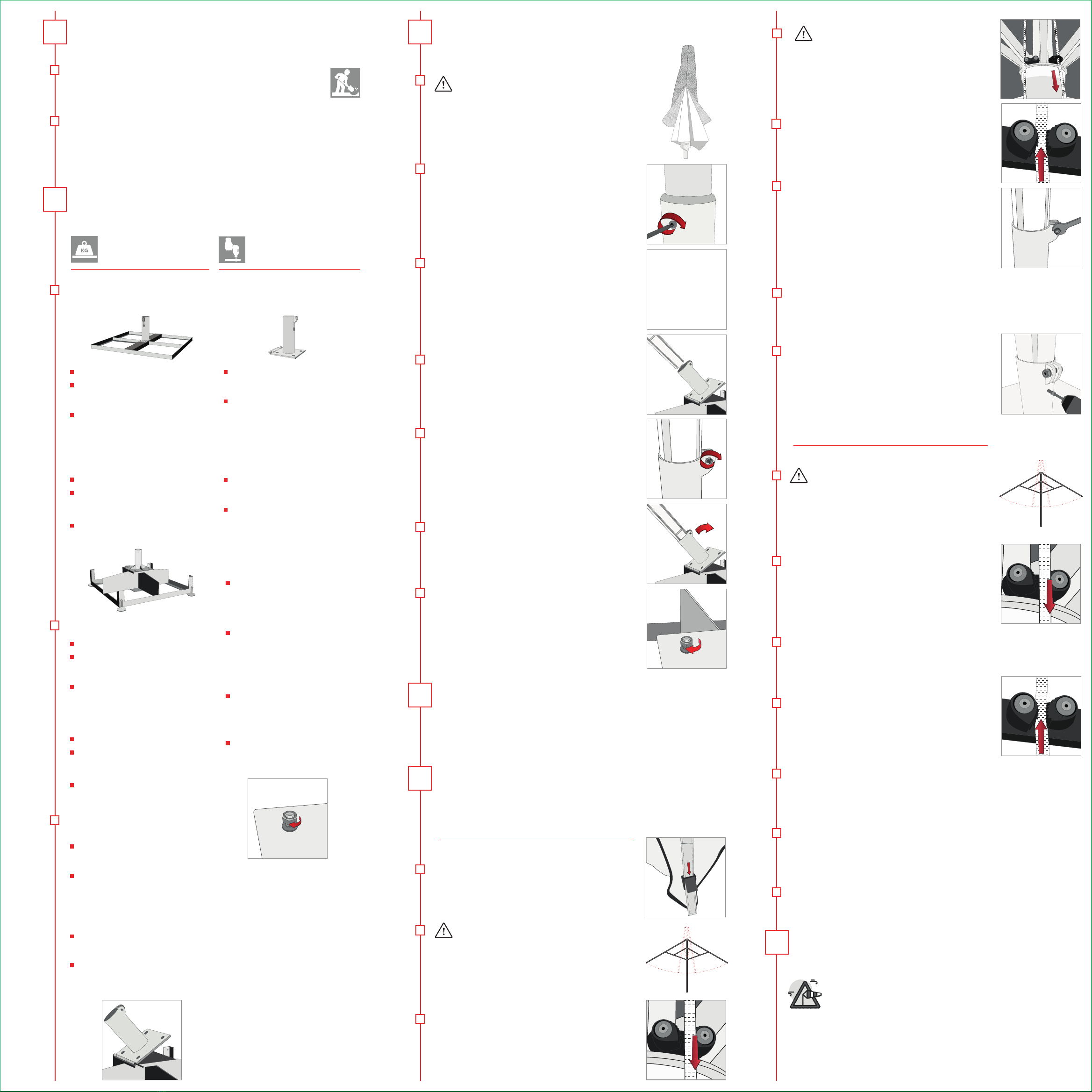 KG