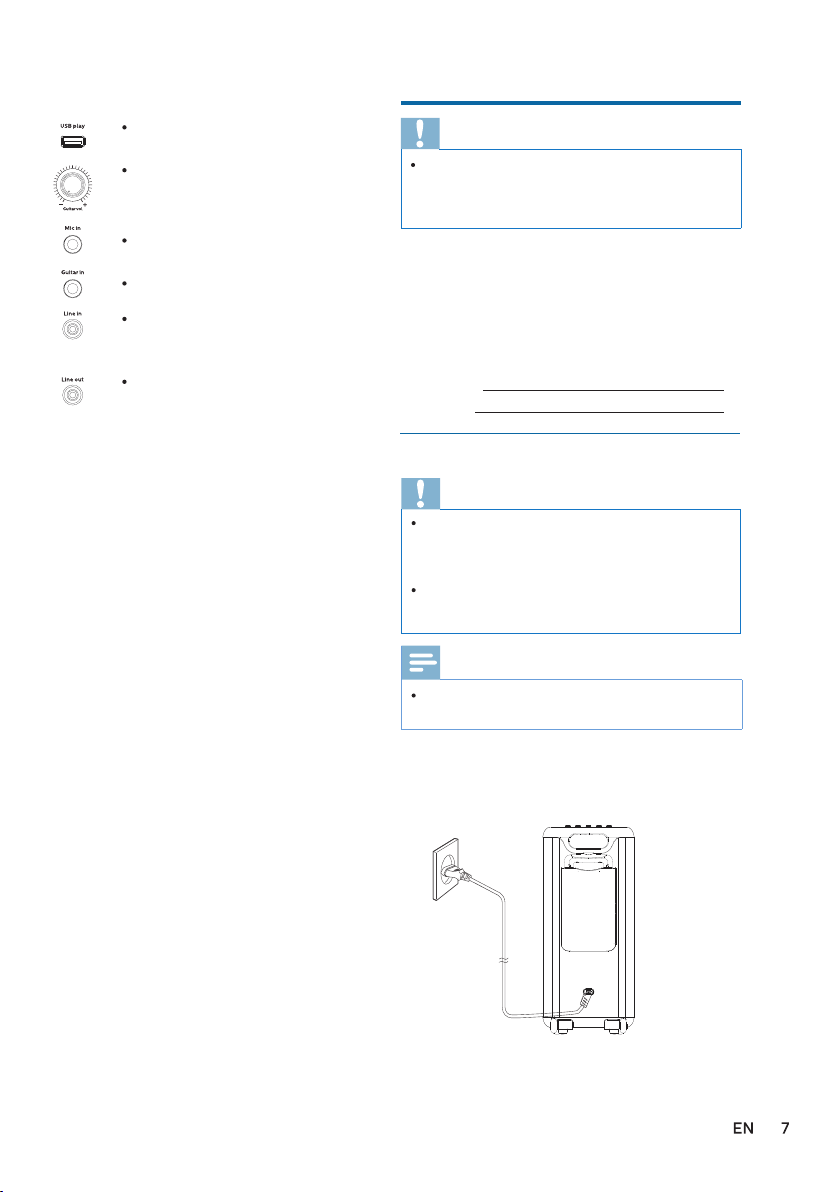 USB play

Guitar vol

Mic in

Guitar in

Line in

Line out

EN 7