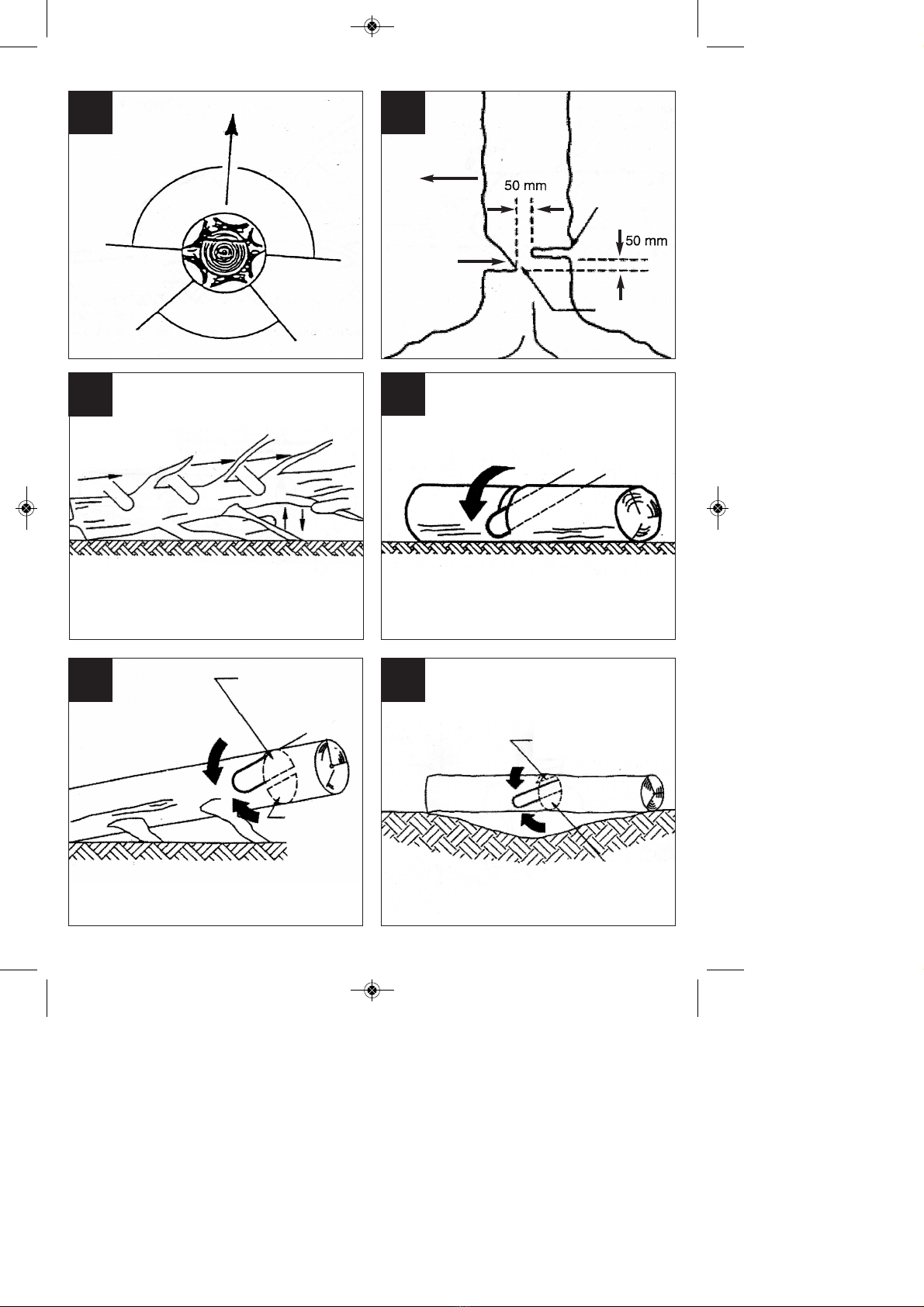 50 mm

50 mm