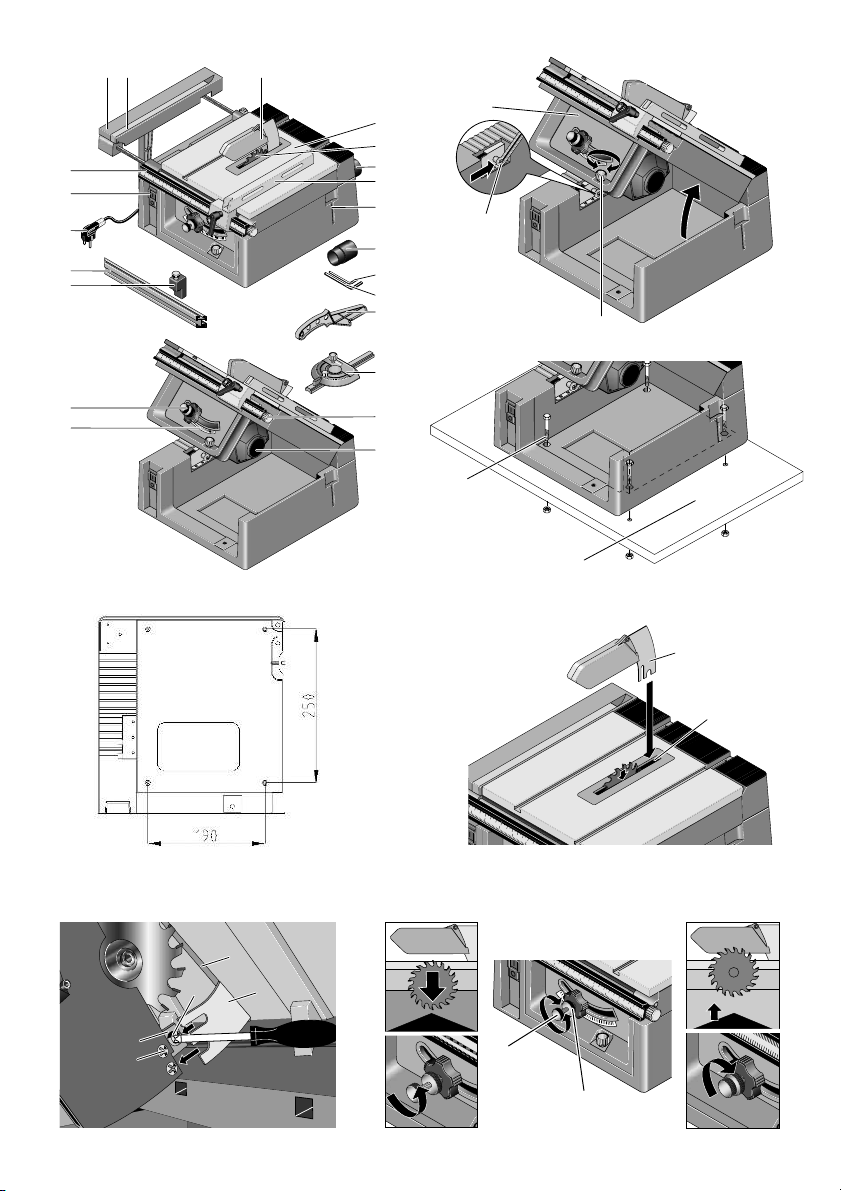 250

290