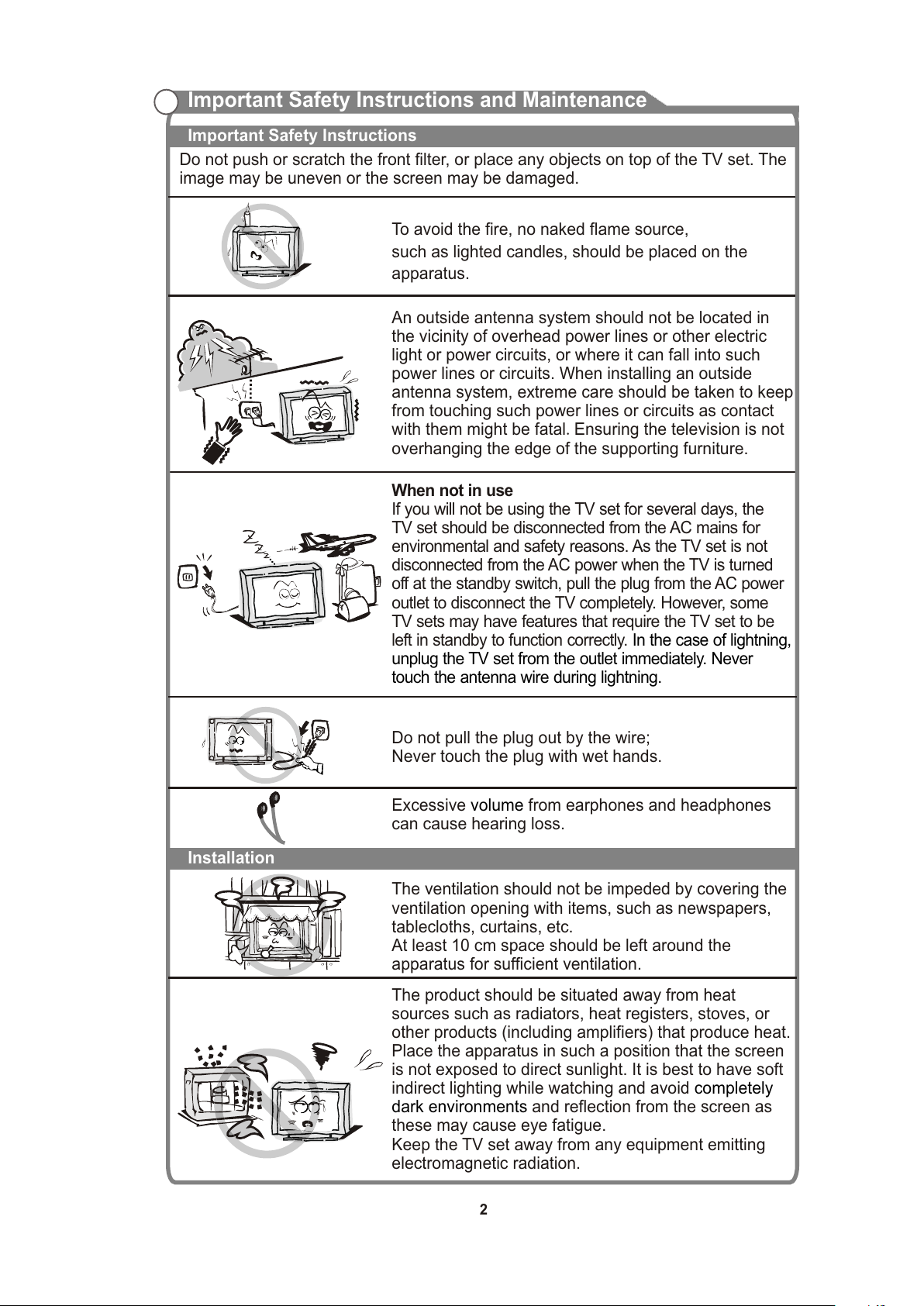 Important Safety Instructions and Maintenance

Important Safety Instructions

Do not push or scratch the front filter, or place any objects on top of the TV set. The image may be uneven or the screen may be damaged.

To avoid the fire, no naked flame source, such as lighted candles, should be placed on the apparatus.

An outside antenna system should not be located in the vicinity of overhead power lines or other electric light or power circuits, or where it can fall into such power lines or circuits. When installing an outside antenna system, extreme care should be taken to keep from touching such power lines or circuits as contact with them might be fatal. Ensuring the television is not overhanging the edge of the supporting furniture.

When not in use

If you will not be using the TV set for several days, the TV set should be disconnected from the AC mains for environmental and safety reasons. As the TV set is not disconnected from the AC power when the TV is turned off at the standby switch, pull the plug from the AC power outlet to disconnect the TV completely. However, some TV sets may have features that require the TV set to be left in standby to function correctly. In the case of lightning, unplug the TV set from the outlet immediately. Never touch the antenna wire during lightning.

Do not pull the plug out by the wire;
Never touch the plug with wet hands.

Excessive volume from earphones and headphones can cause hearing loss.

Installation

The ventilation should not be impeded by covering the ventilation opening with items, such as newspapers, tablecloths, curtains, etc.
At least 10 cm space should be left around the apparatus for sufficient ventilation.

The product should be situated away from heat sources such as radiators, heat registers, stoves, or other products (including amplifiers) that produce heat. Place the apparatus in such a position that the screen is not exposed to direct sunlight. It is best to have soft indirect lighting while watching and avoid completely dark environments and reflection from the screen as these may cause eye fatigue.
Keep the TV set away from any equipment emitting electromagnetic radiation.

2