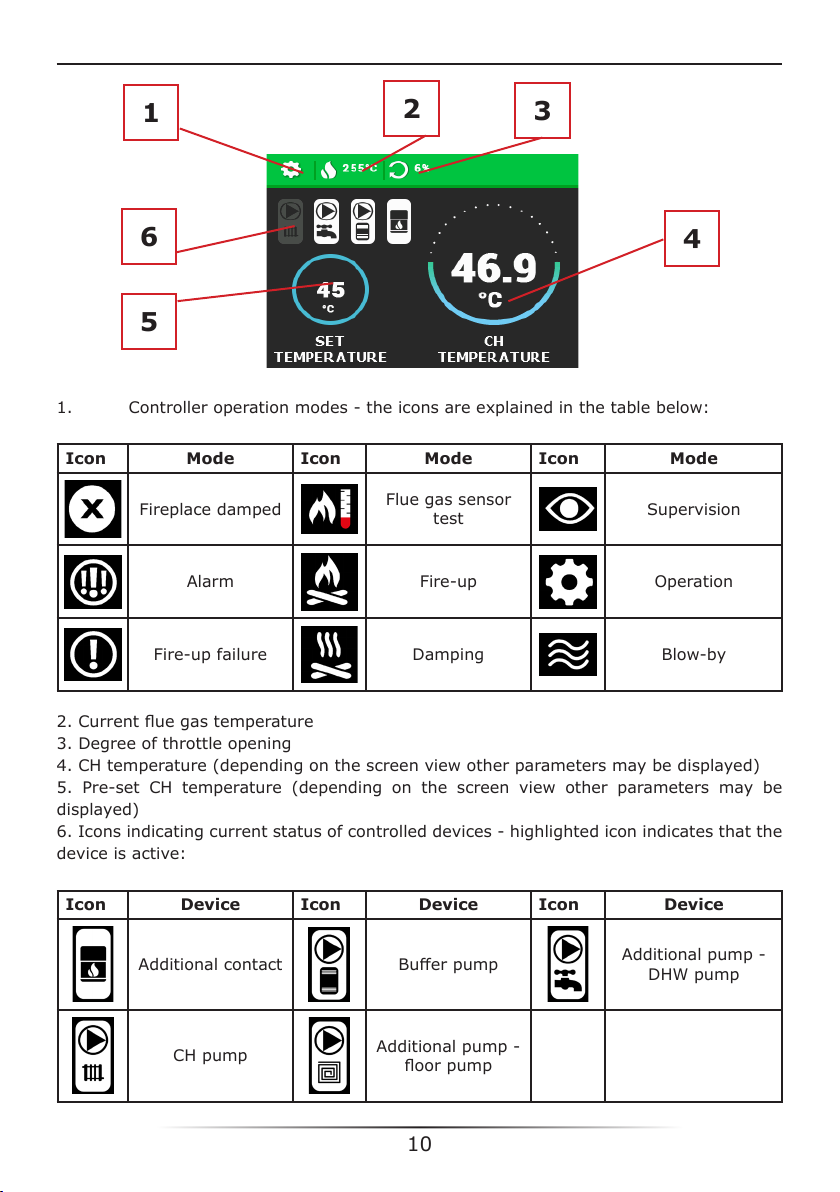 1

2

3

6

4

5

255°C 6%

45 °C

46.9 °C

SET TEMPERATURE

CH TEMPERATURE

1. Controller operation modes - the icons are explained in the table below:

| Icon | Mode | Icon | Mode | Icon | Mode |
|---|---|---|---|---|---|
| | Fireplace damped | | Flue gas sensor test | | Supervision |
| | Alarm | | Fire-up | | Operation |
| | Fire-up failure | | Damping | | Blow-by |

2. Current flue gas temperature
3. Degree of throttle opening
4. CH temperature (depending on the screen view other parameters may be displayed)
5. Pre-set CH temperature (depending on the screen view other parameters may be displayed)
6. Icons indicating current status of controlled devices - highlighted icon indicates that the device is active:

| Icon | Device | Icon | Device | Icon | Device |
|---|---|---|---|---|---|
| | Additional contact | | Buffer pump | | Additional pump - DHW pump |
| | CH pump | | Additional pump - floor pump | | |

10