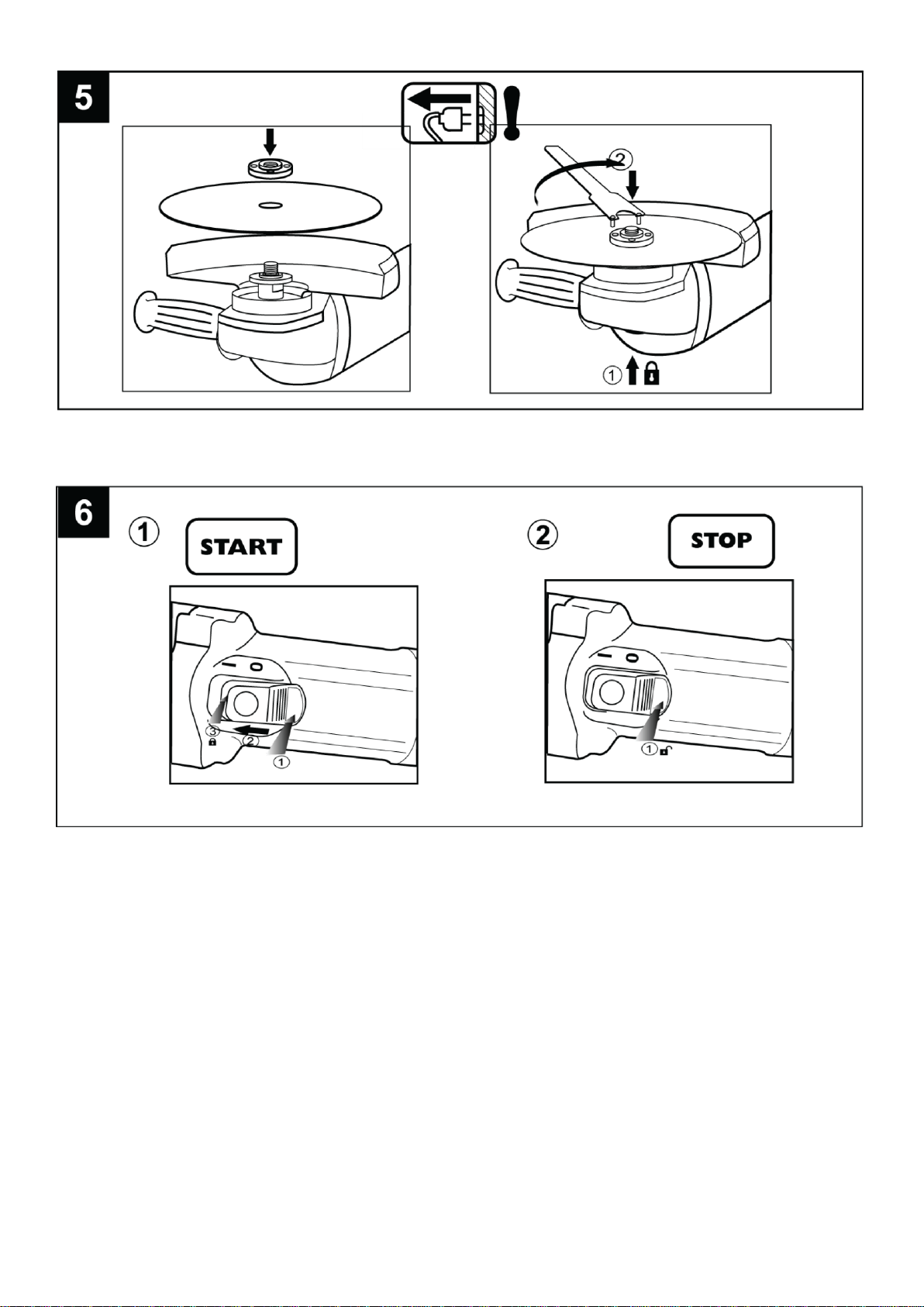 5

!

2

1

6

1 START

2 STOP

I O

3

2

1

I O

1