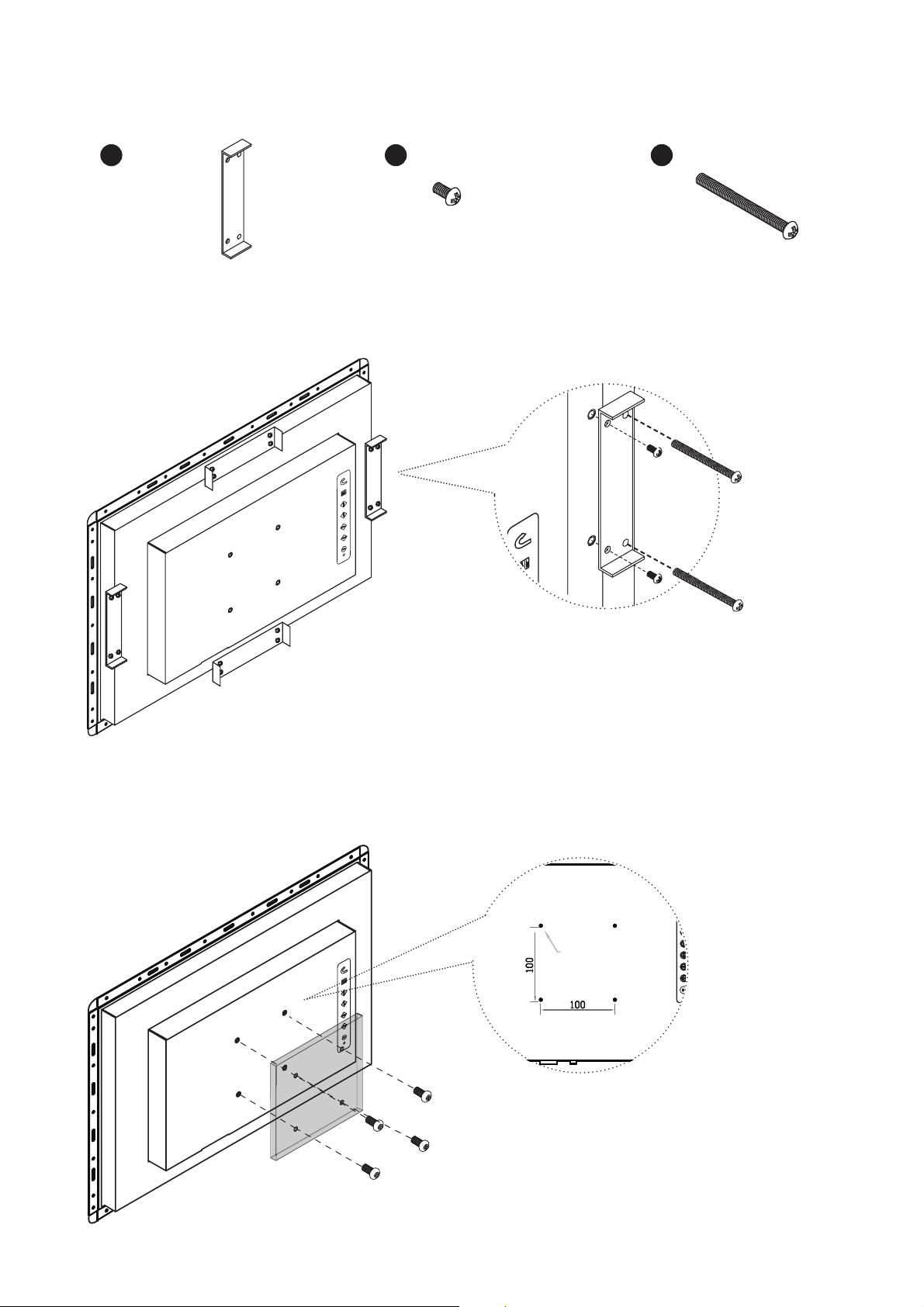 100
100