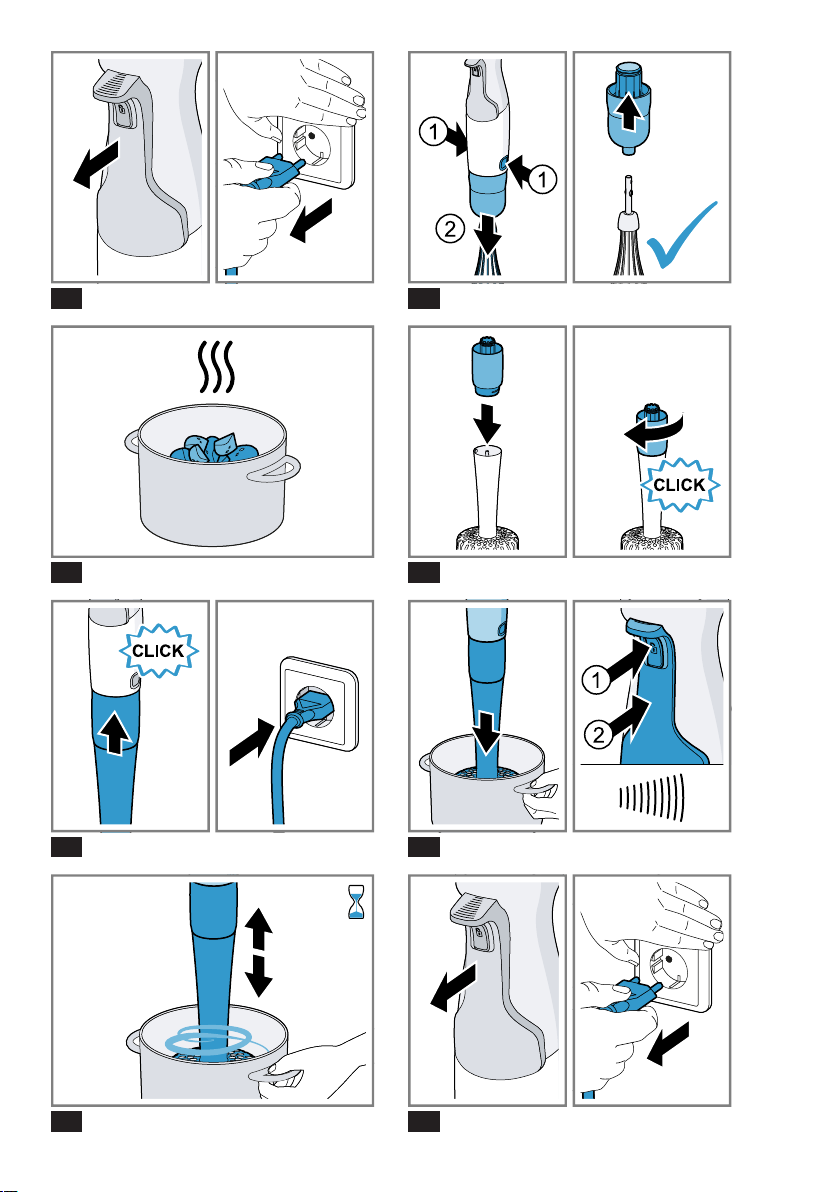 1
1
2
CLICK
CLICK
1
2