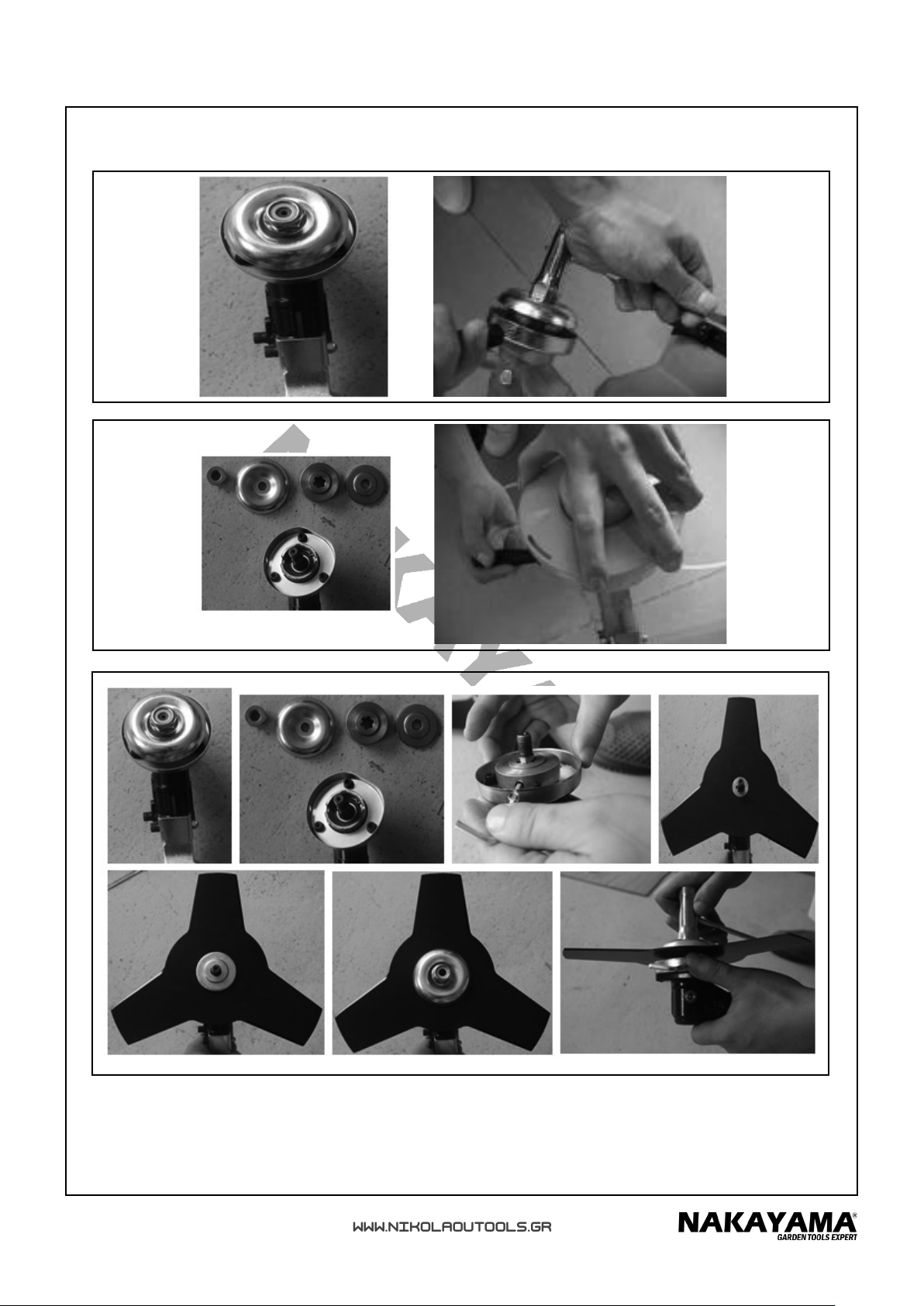 WWW.NIKOLAOUTOOLS.GR

NAKAYAMA®
GARDEN TOOLS EXPERT