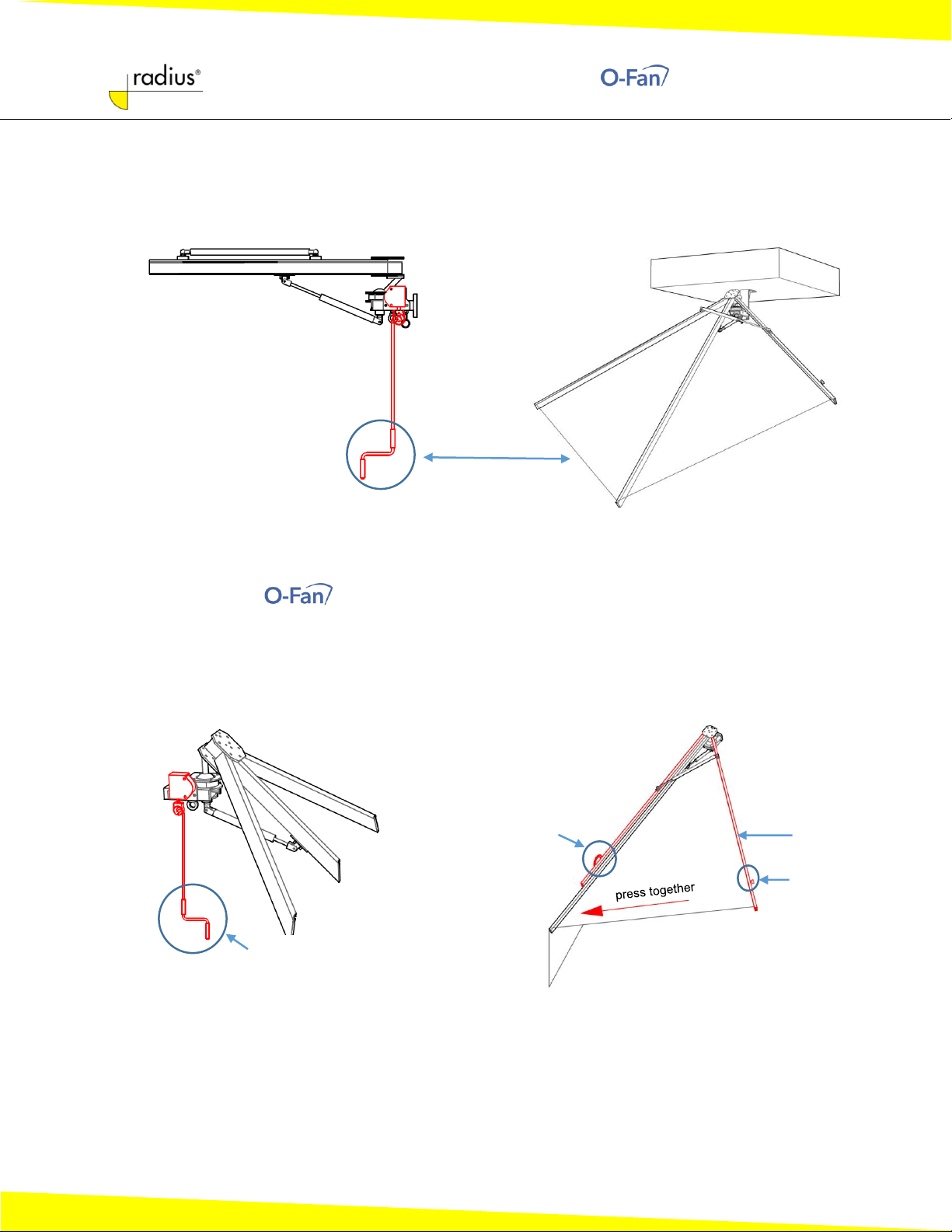 radius®

O-Fan

O-Fan

press together