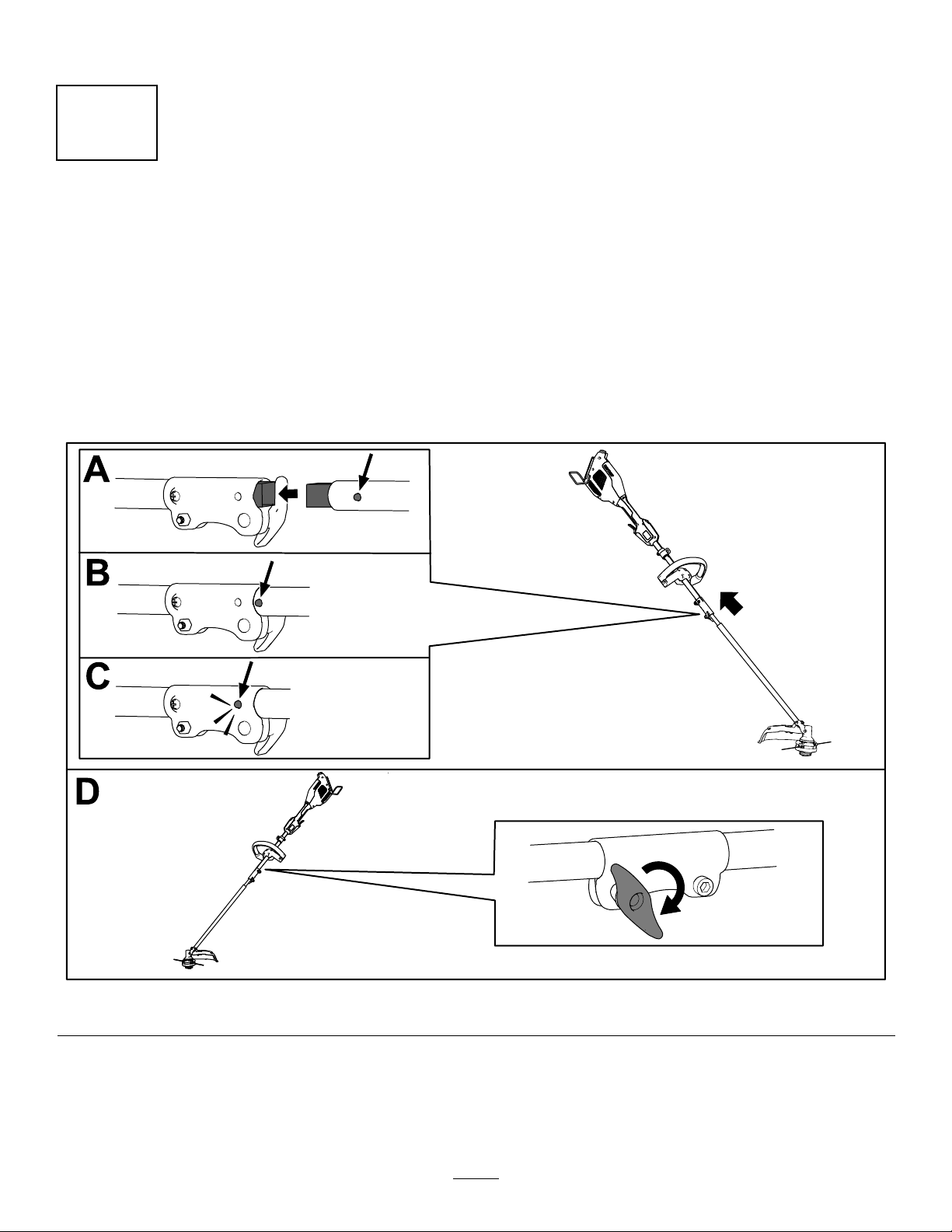 A

B

C

D