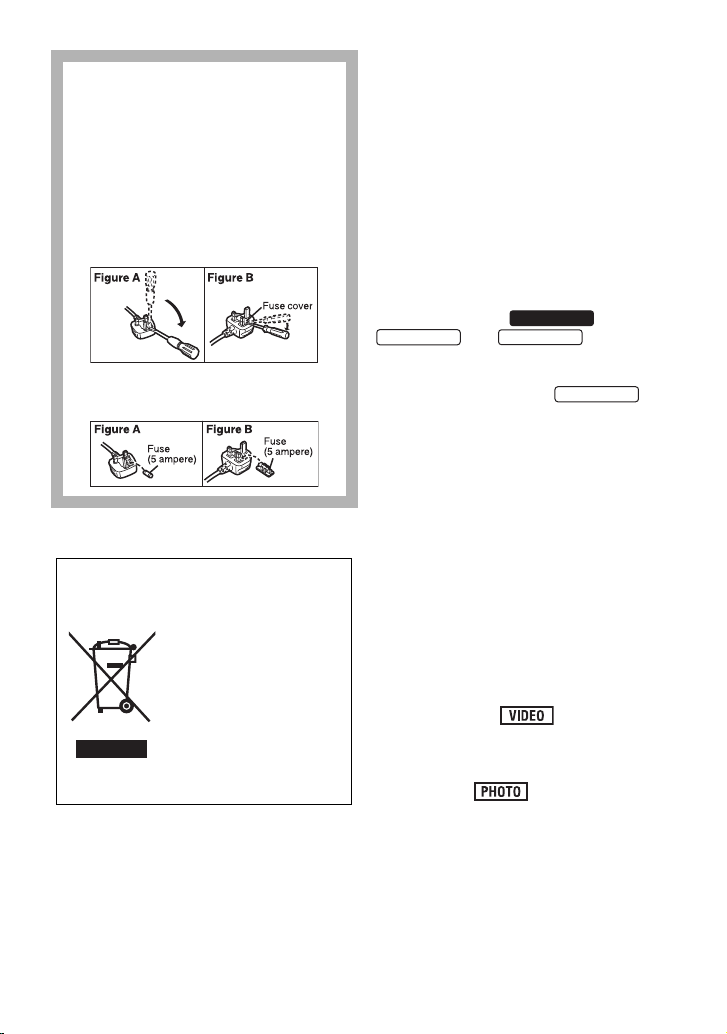 Figure A

Figure B

Fuse cover

Figure A

Fuse (5 ampere)

Figure B

Fuse (5 ampere)

VIDEO

PHOTO