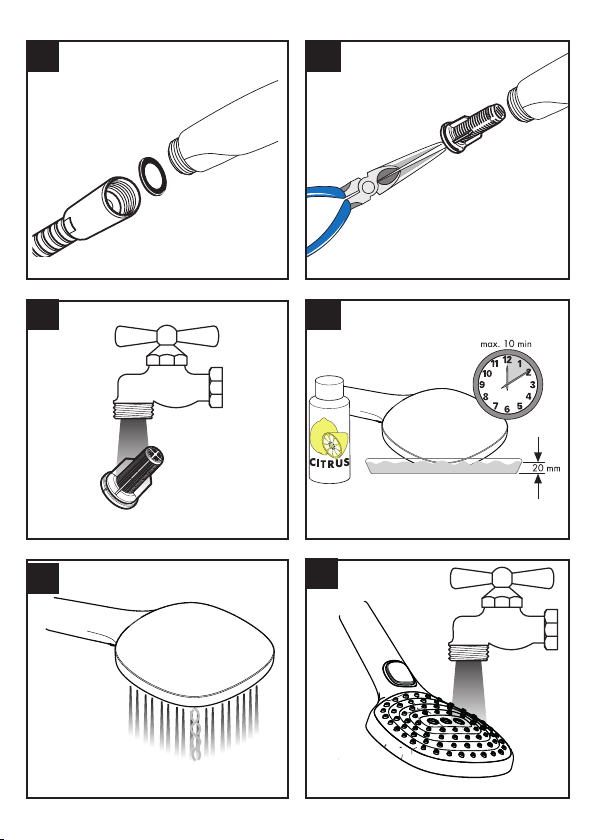 max. 10 min

12 1 2 3 4 5 6 7 8 9 10 11

CITRUS

20 mm