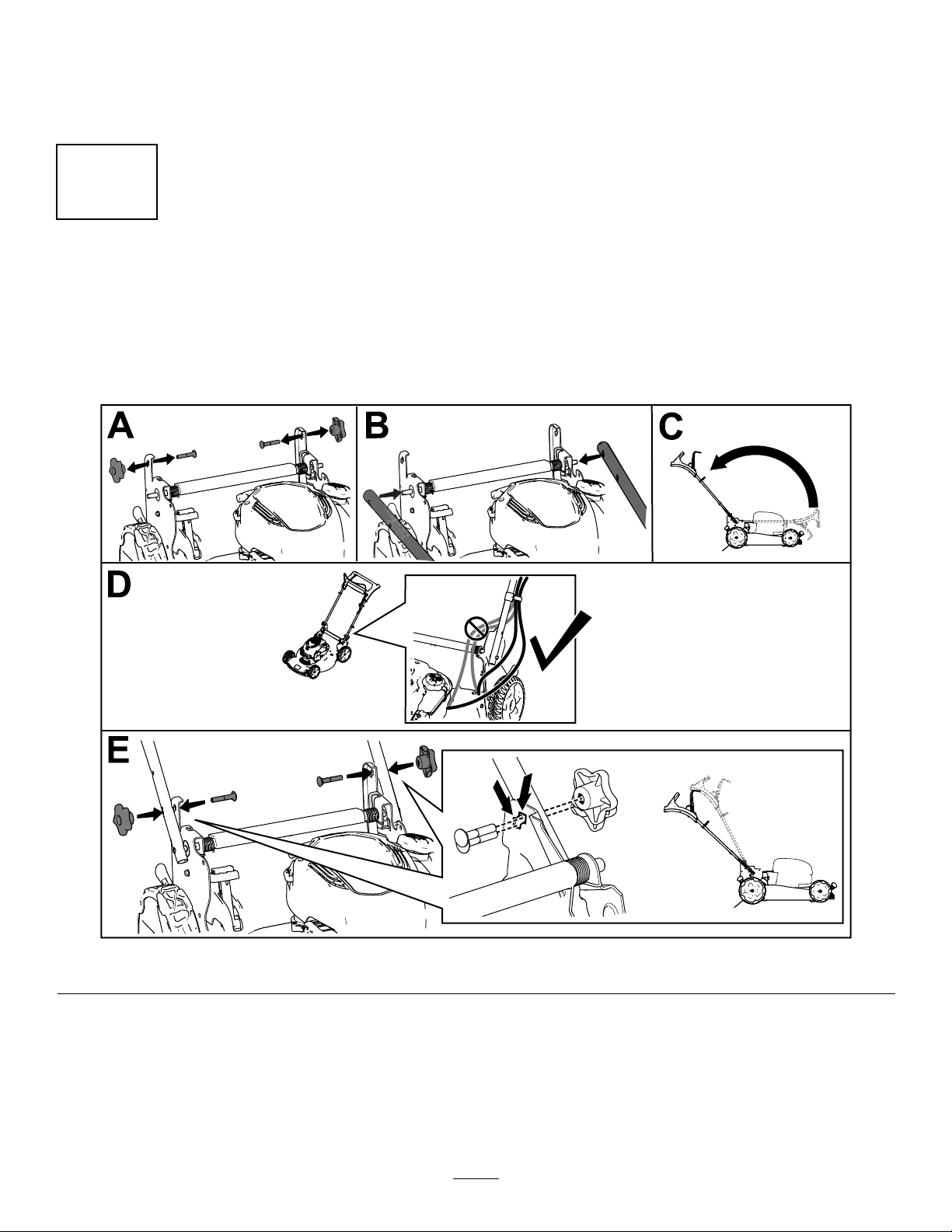 A

B

C

D

E