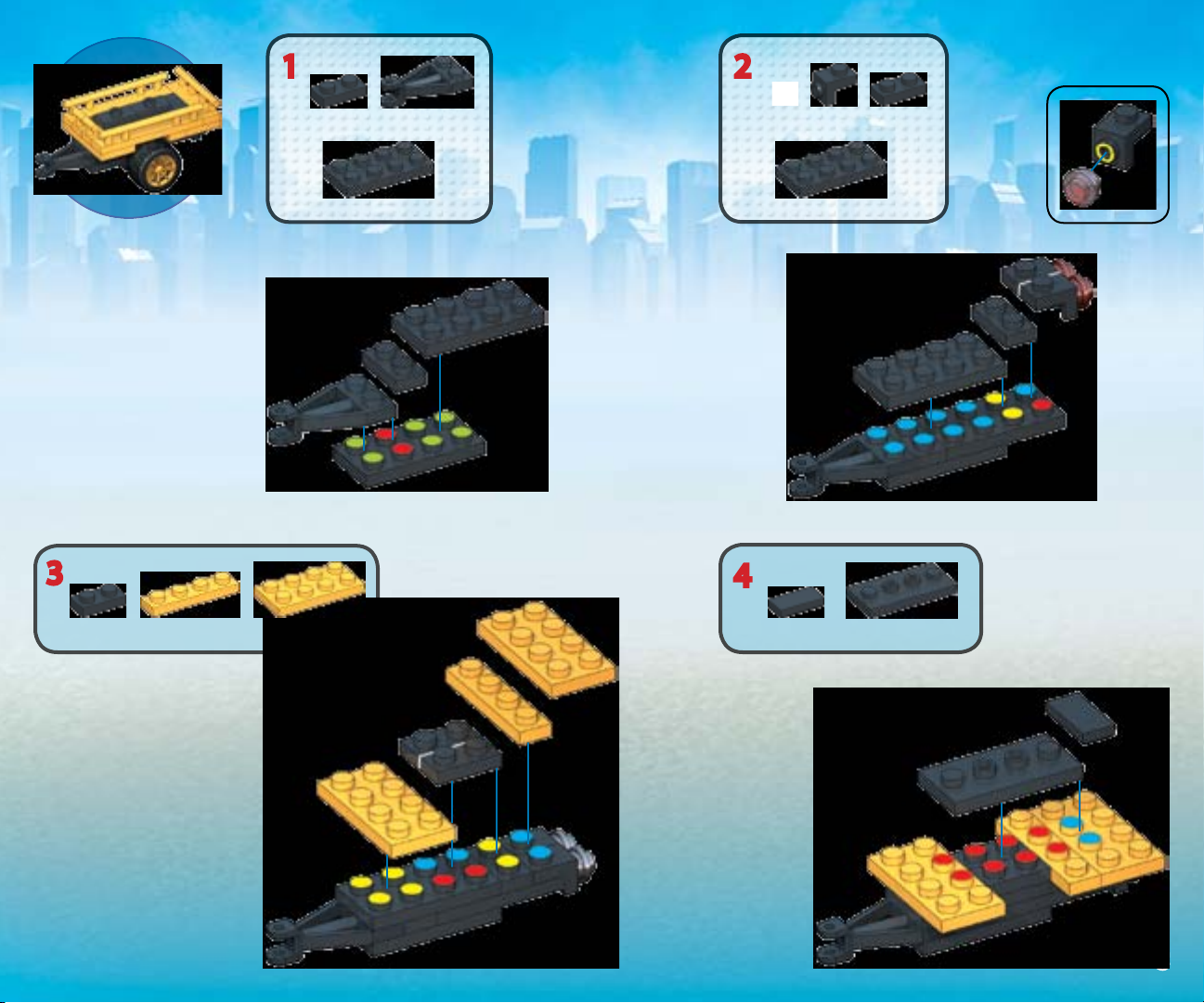 1

2

3

4