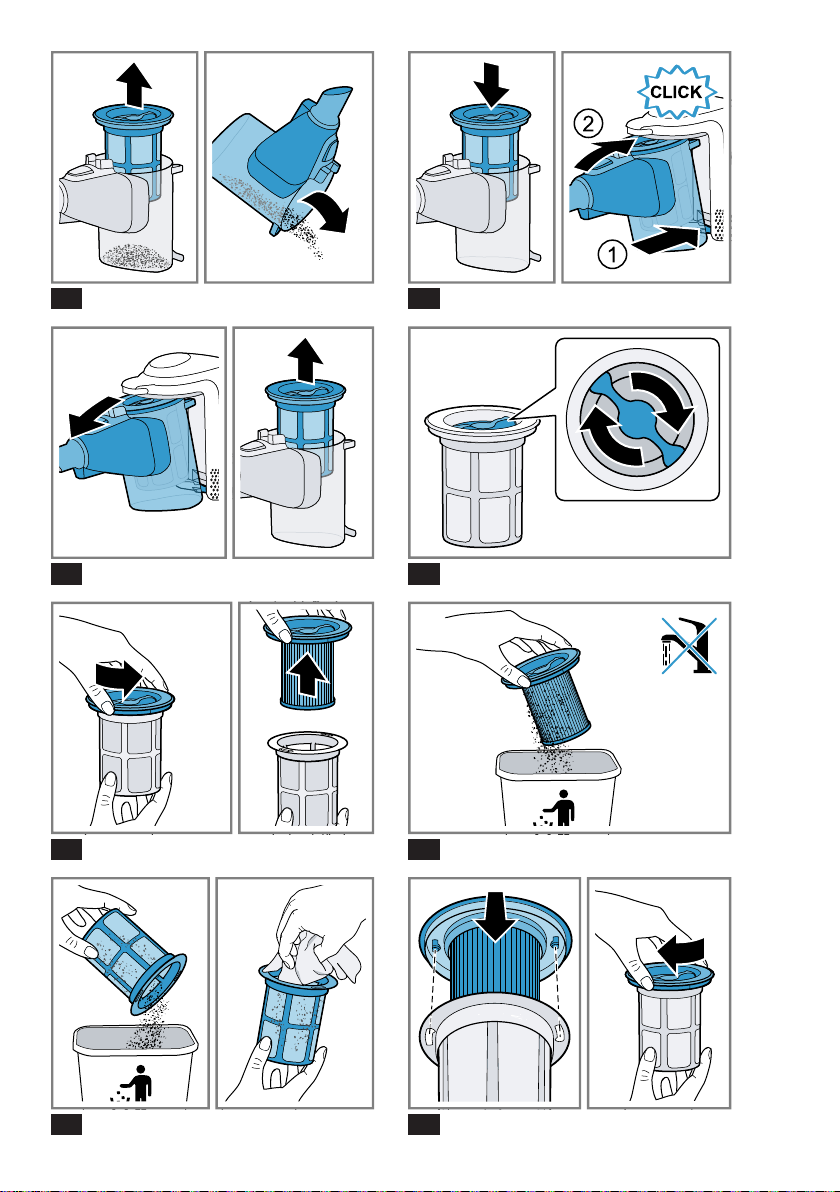 CLICK
2
1