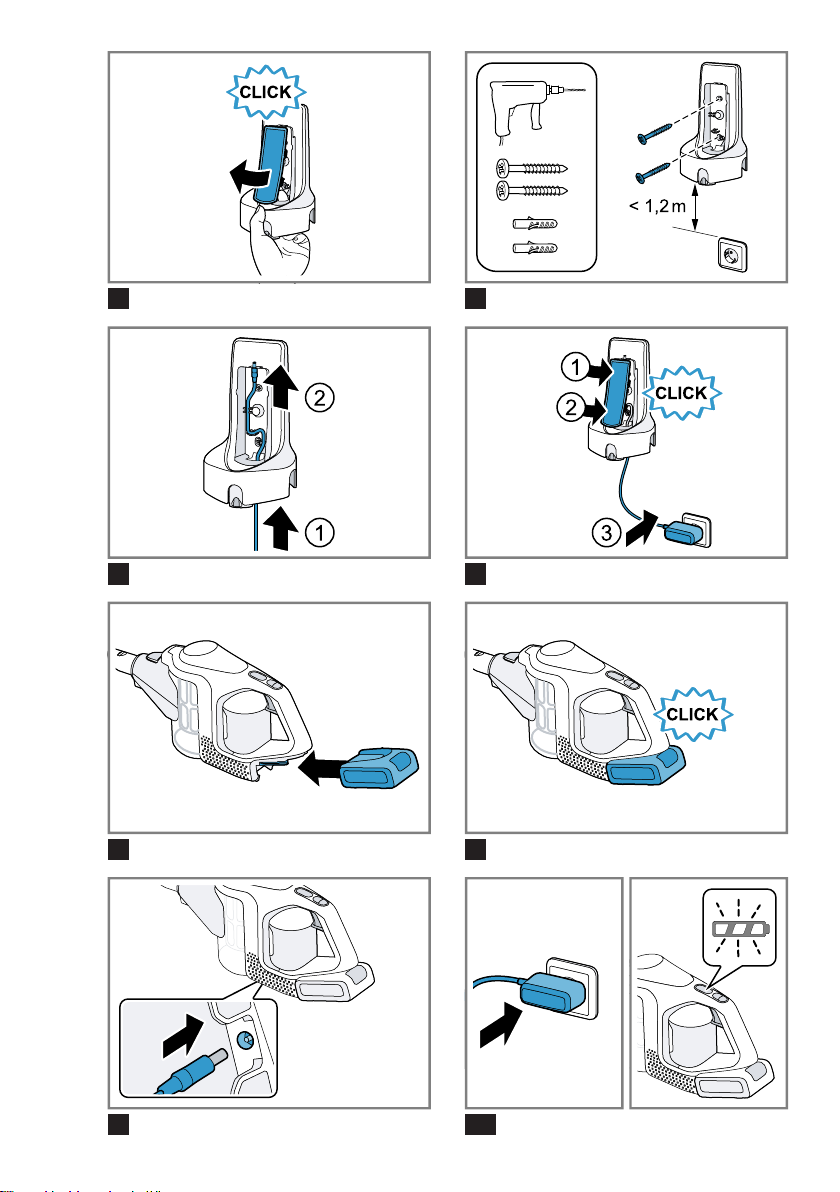 CLICK

< 1,2 m

2

1

1

2

CLICK

3

CLICK