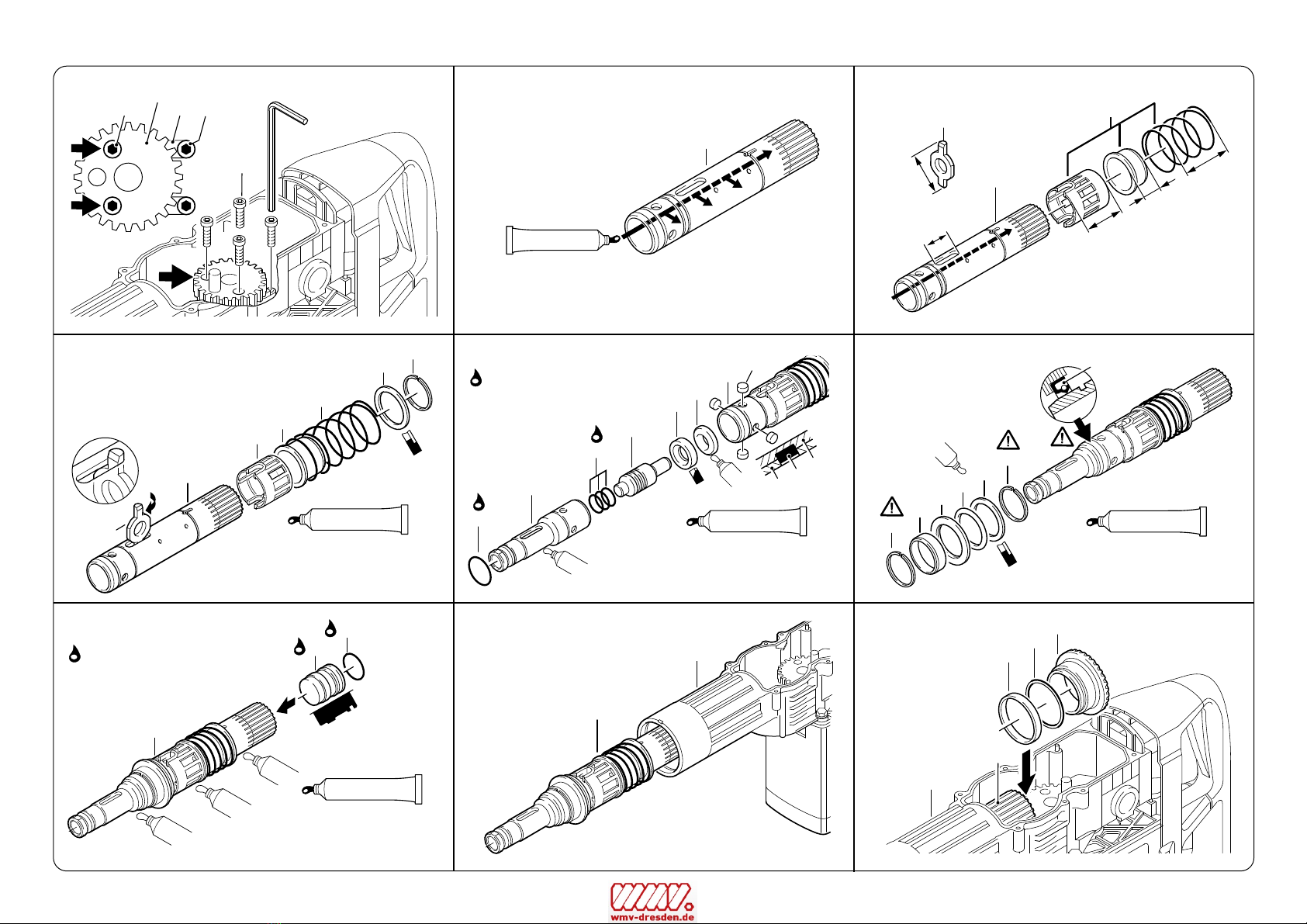 wmv-dresden.de