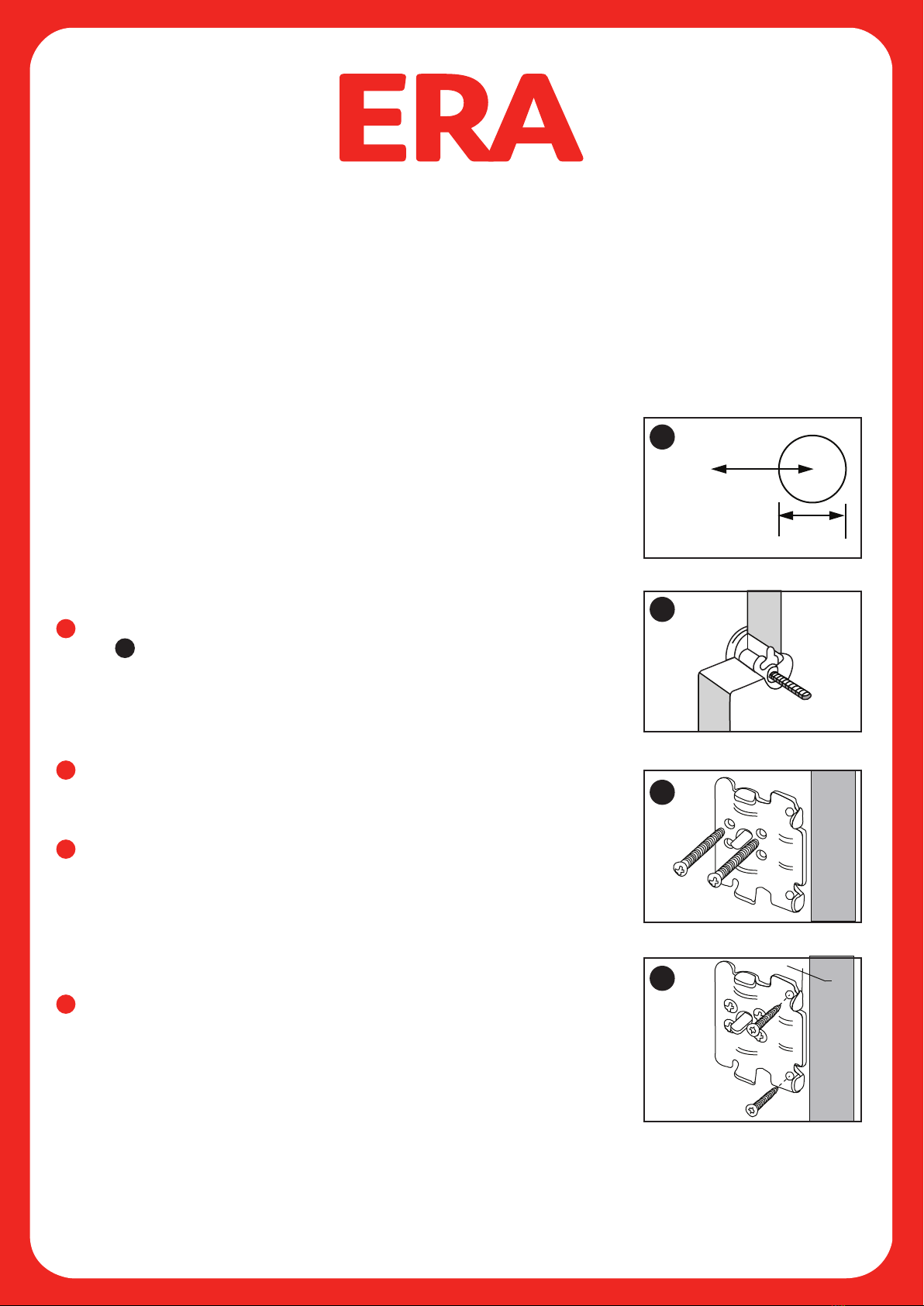 ERA