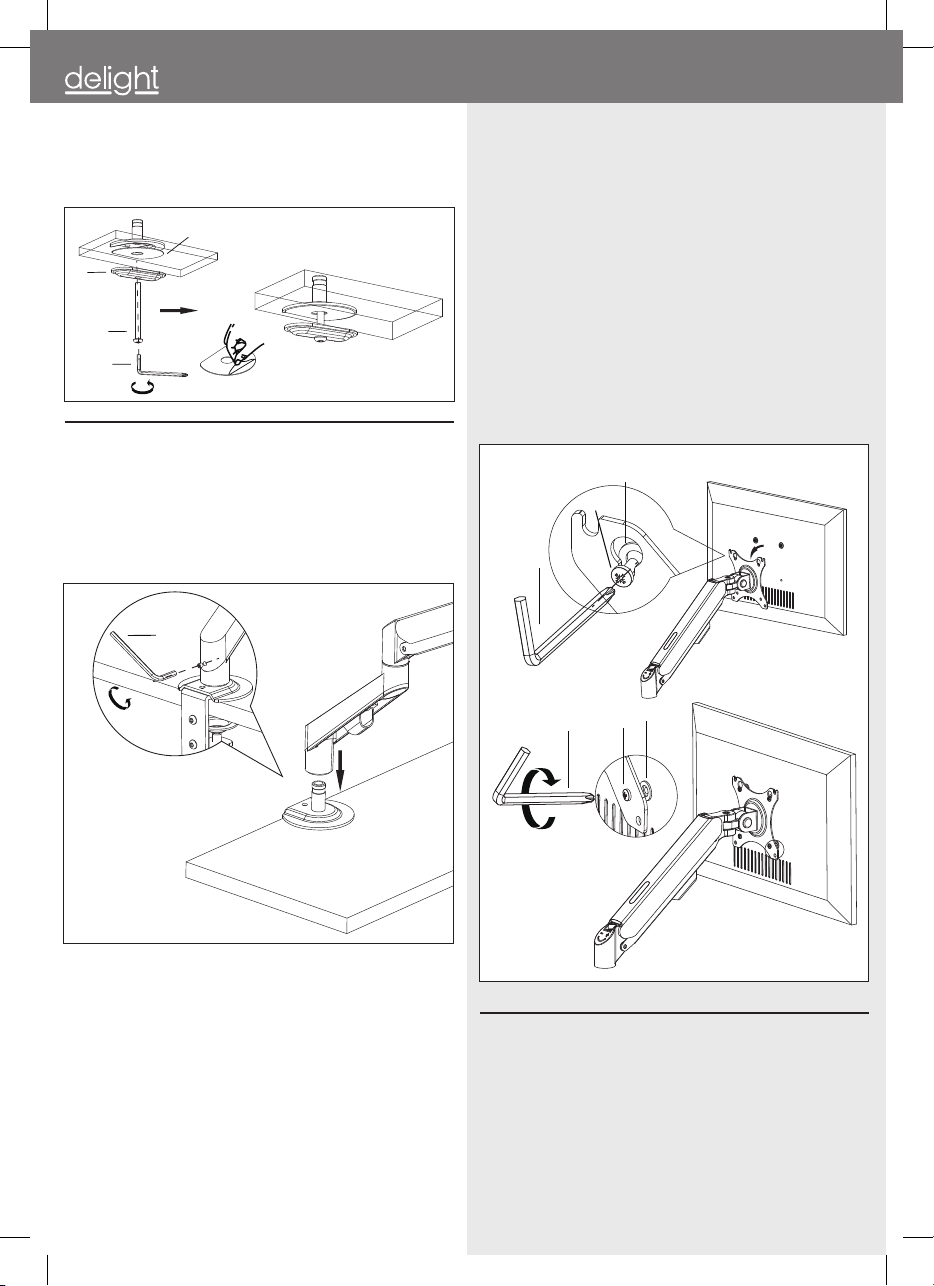 delight