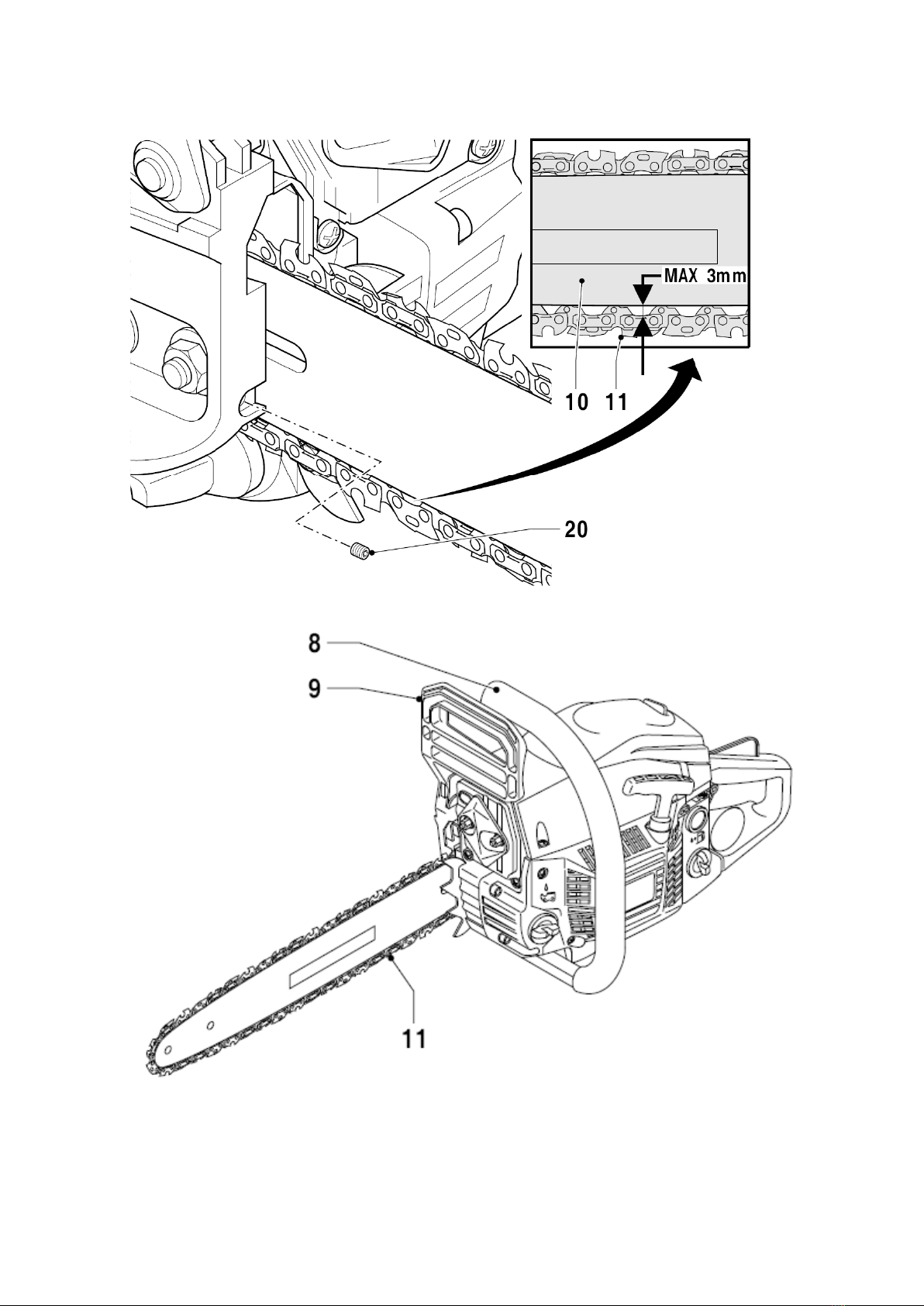 MAX 3mm

10 11

20

8

9

11