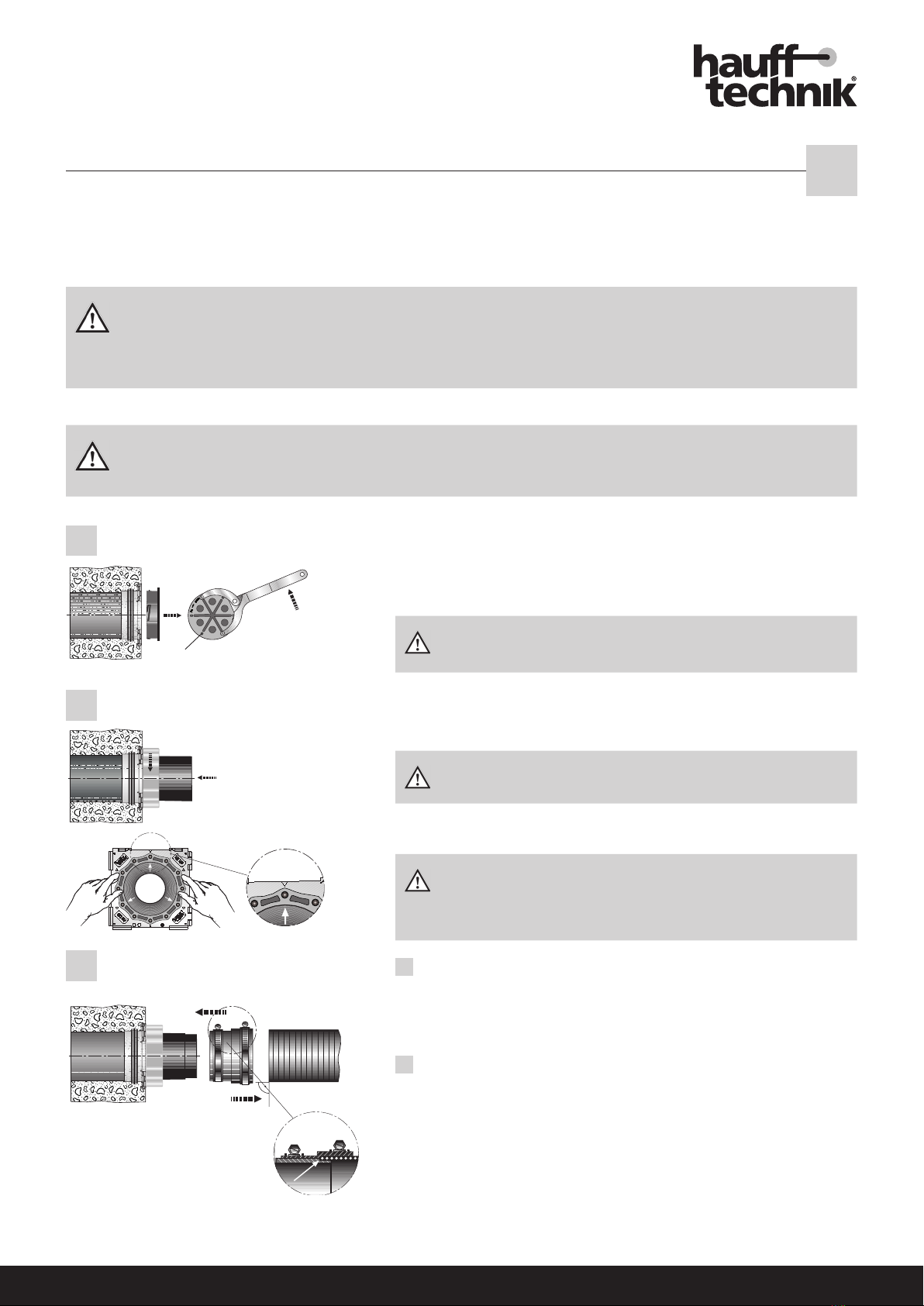 hauff technik®