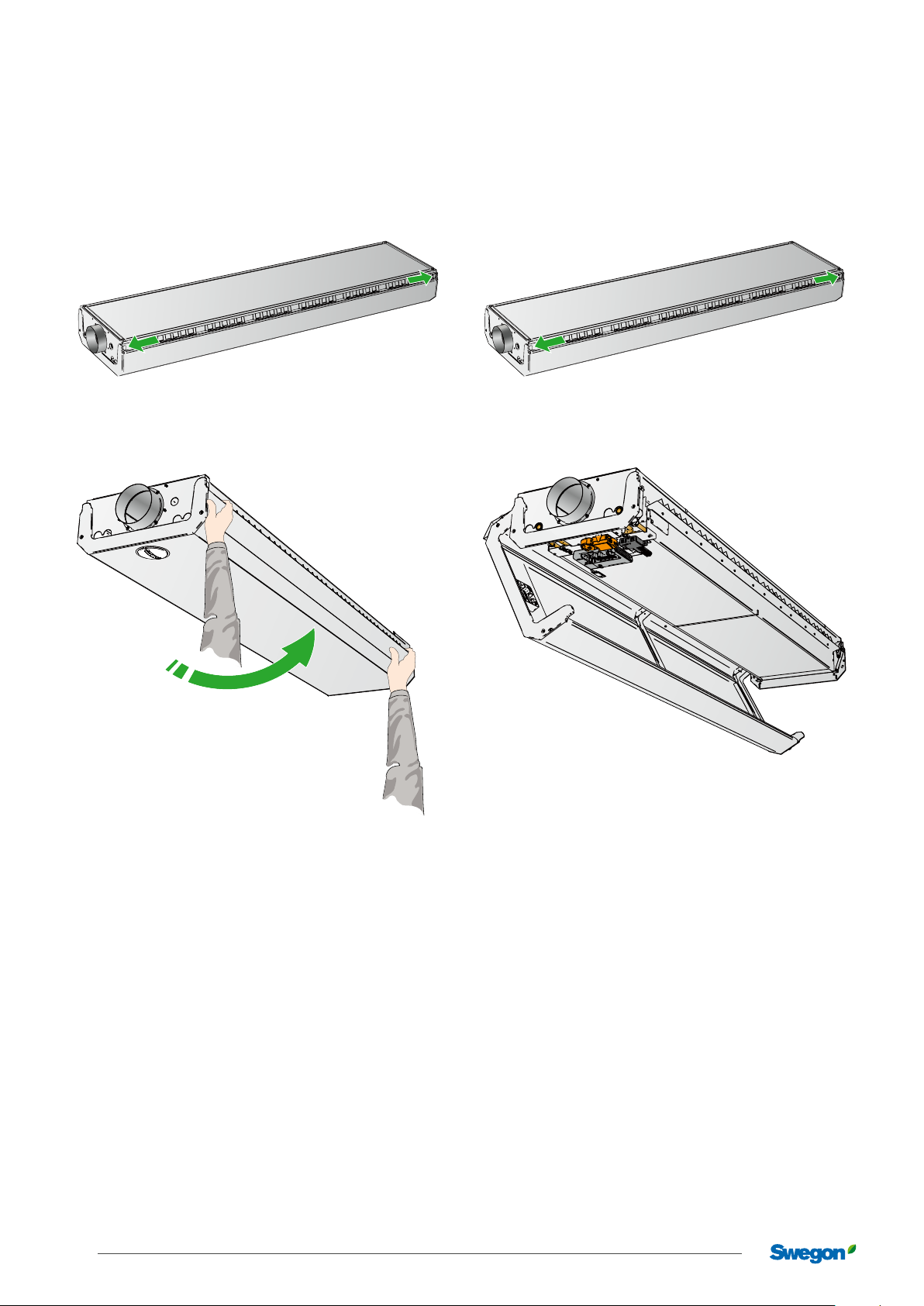 Swegon