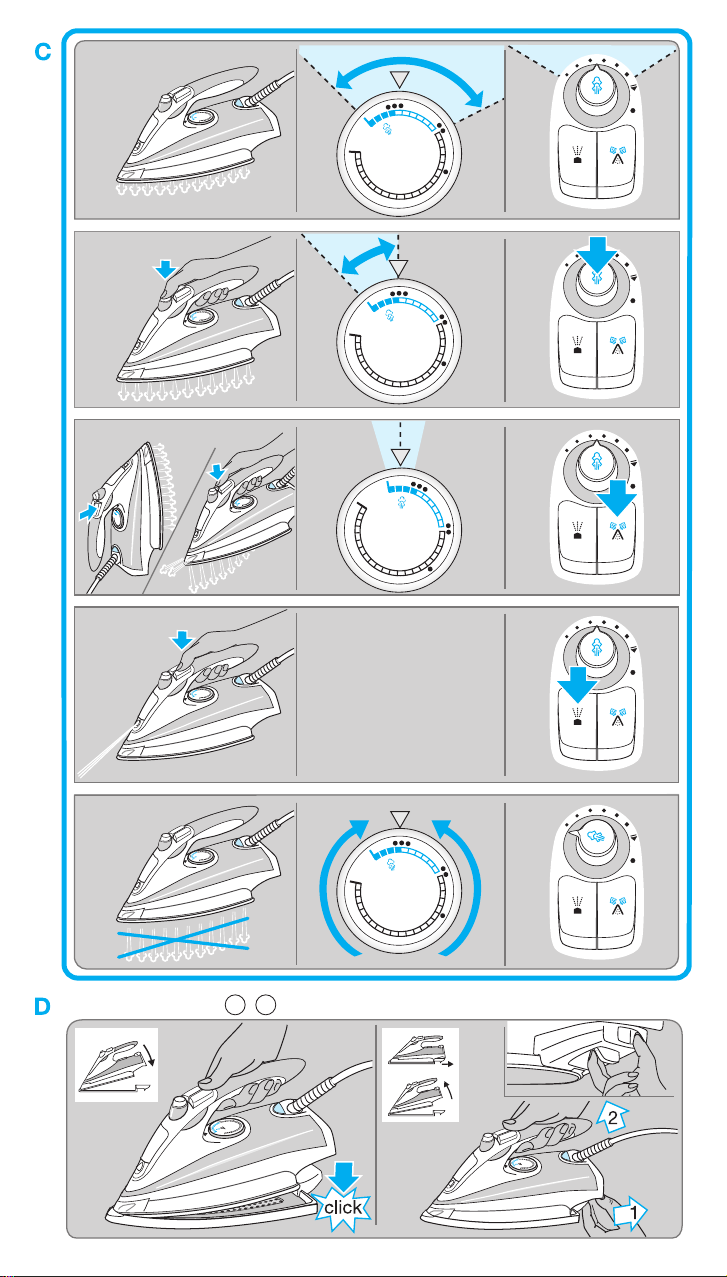 C

D

click

2

1