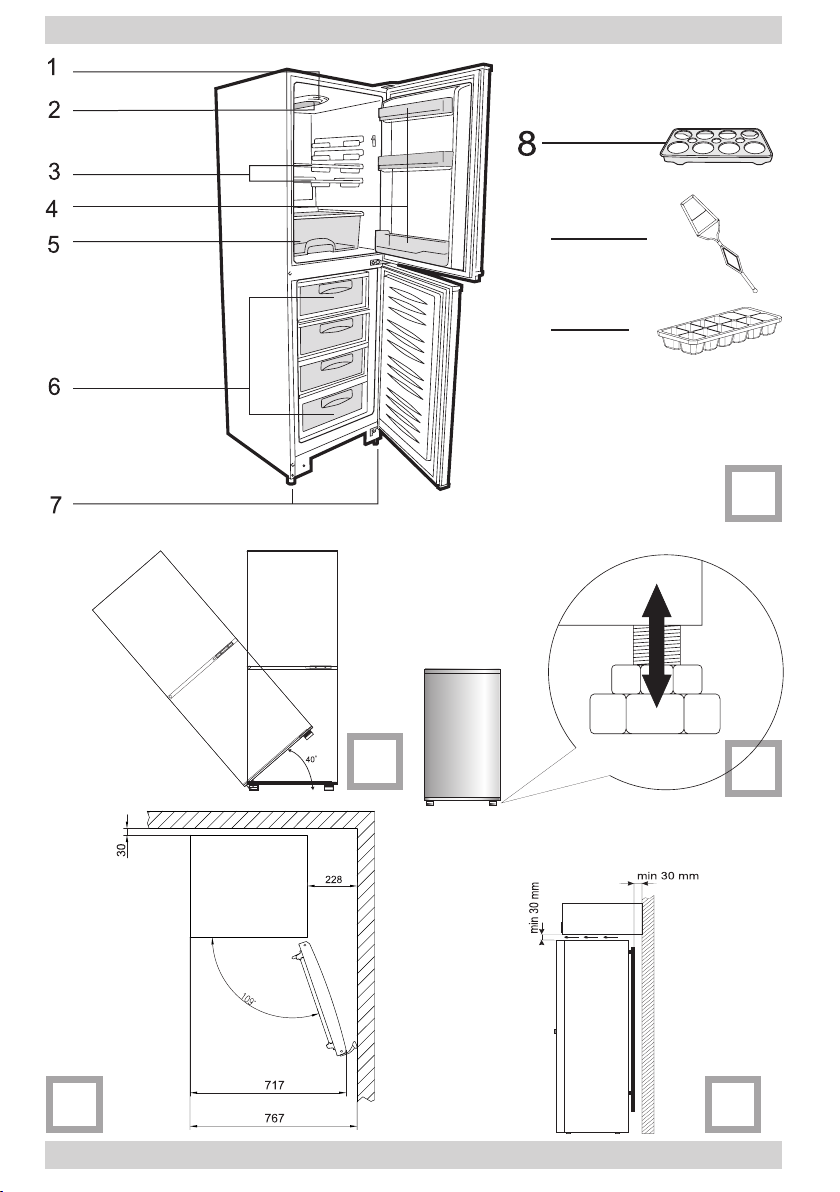 1
2
3
4
5
6
7
8

40°

30
228
105°
717
767

min 30 mm
min 30 mm