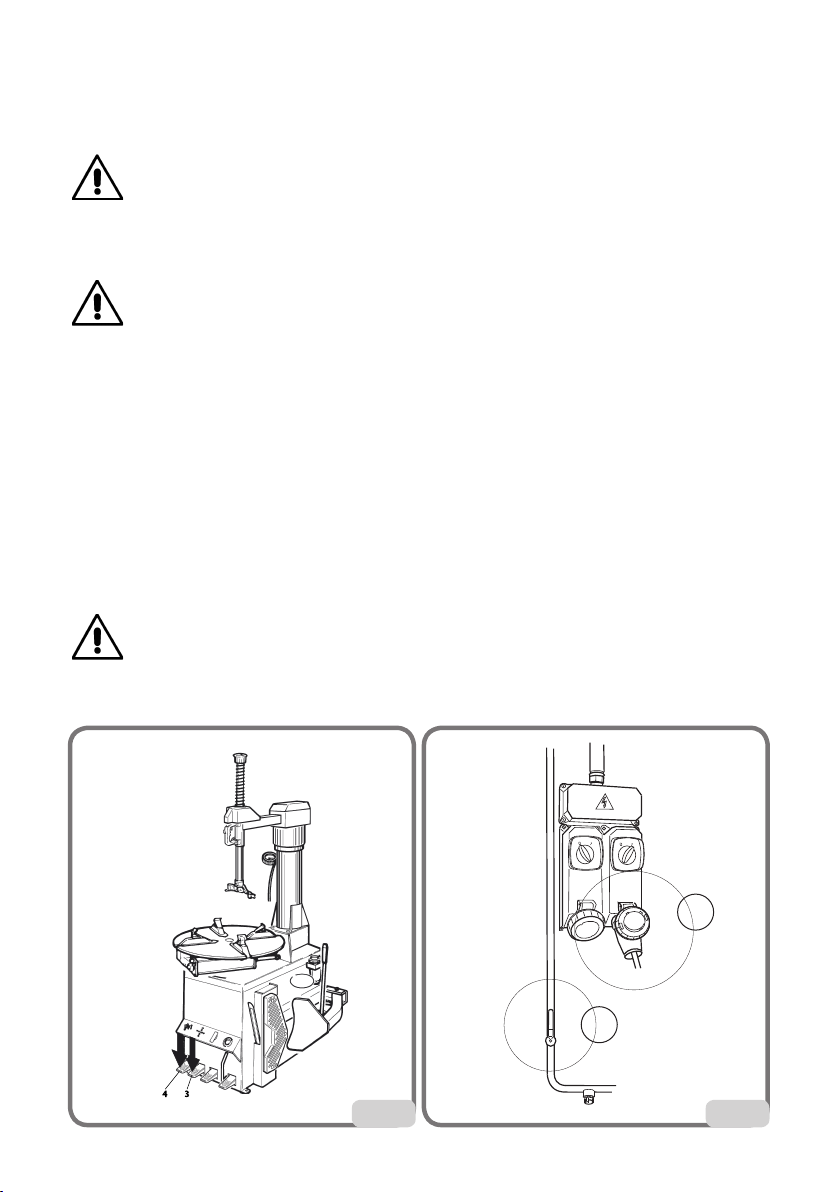 4
3