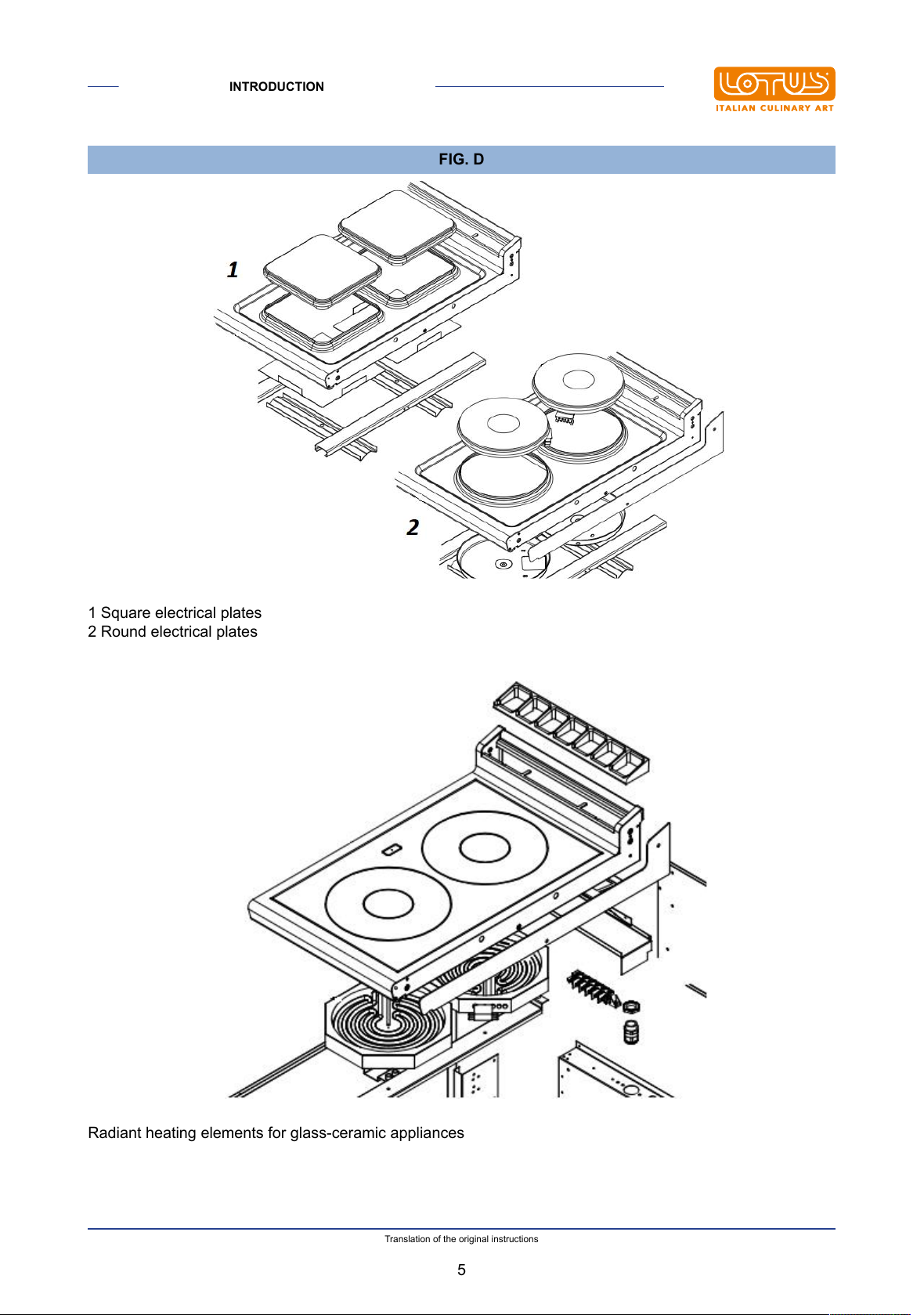 INTRODUCTION

LOTUS
ITALIAN CULINARY ART

FIG. D

1

2

1 Square electrical plates
2 Round electrical plates

Radiant heating elements for glass-ceramic appliances

Translation of the original instructions

5