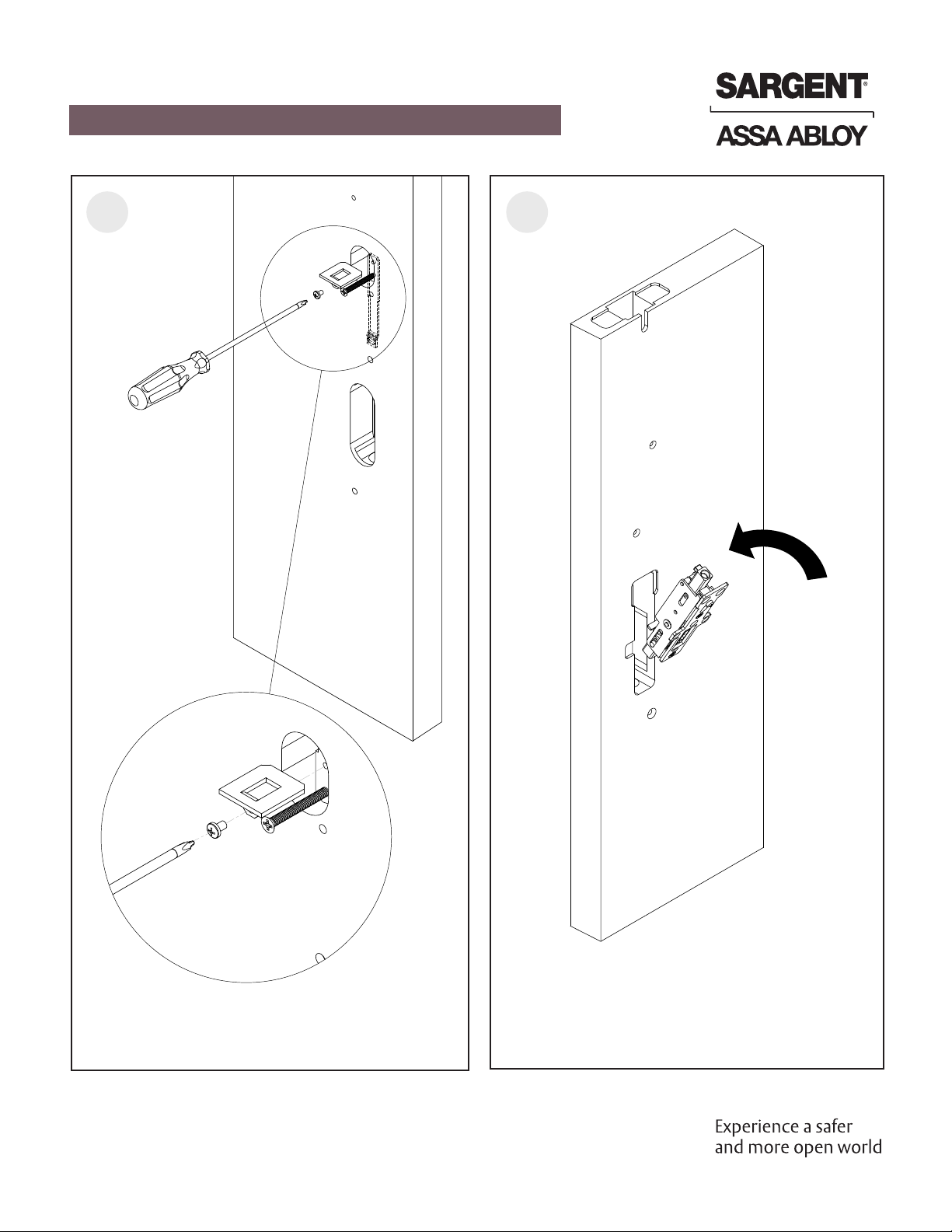 SARGENT®

ASSA ABLOY

Experience a safer and more open world