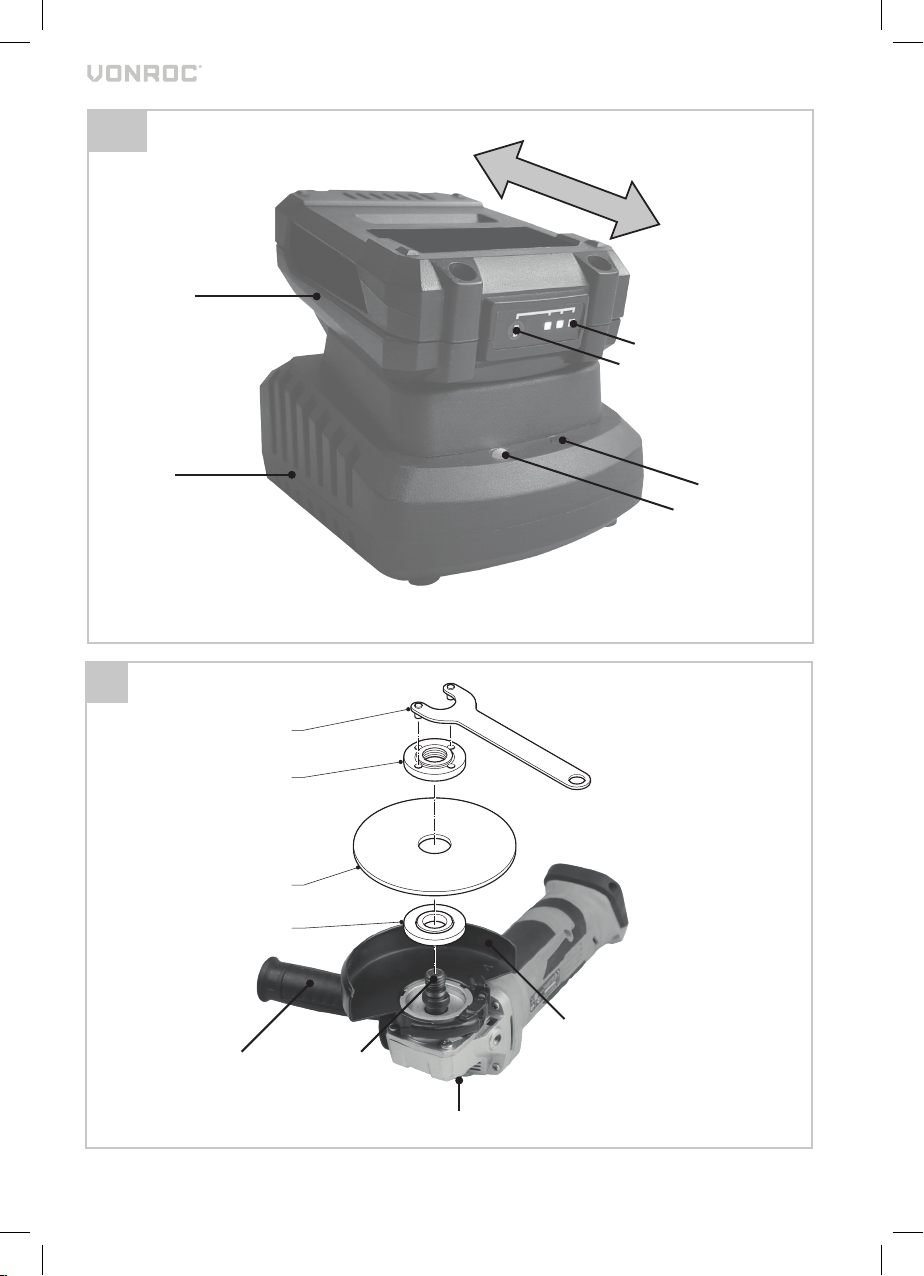 VONROC