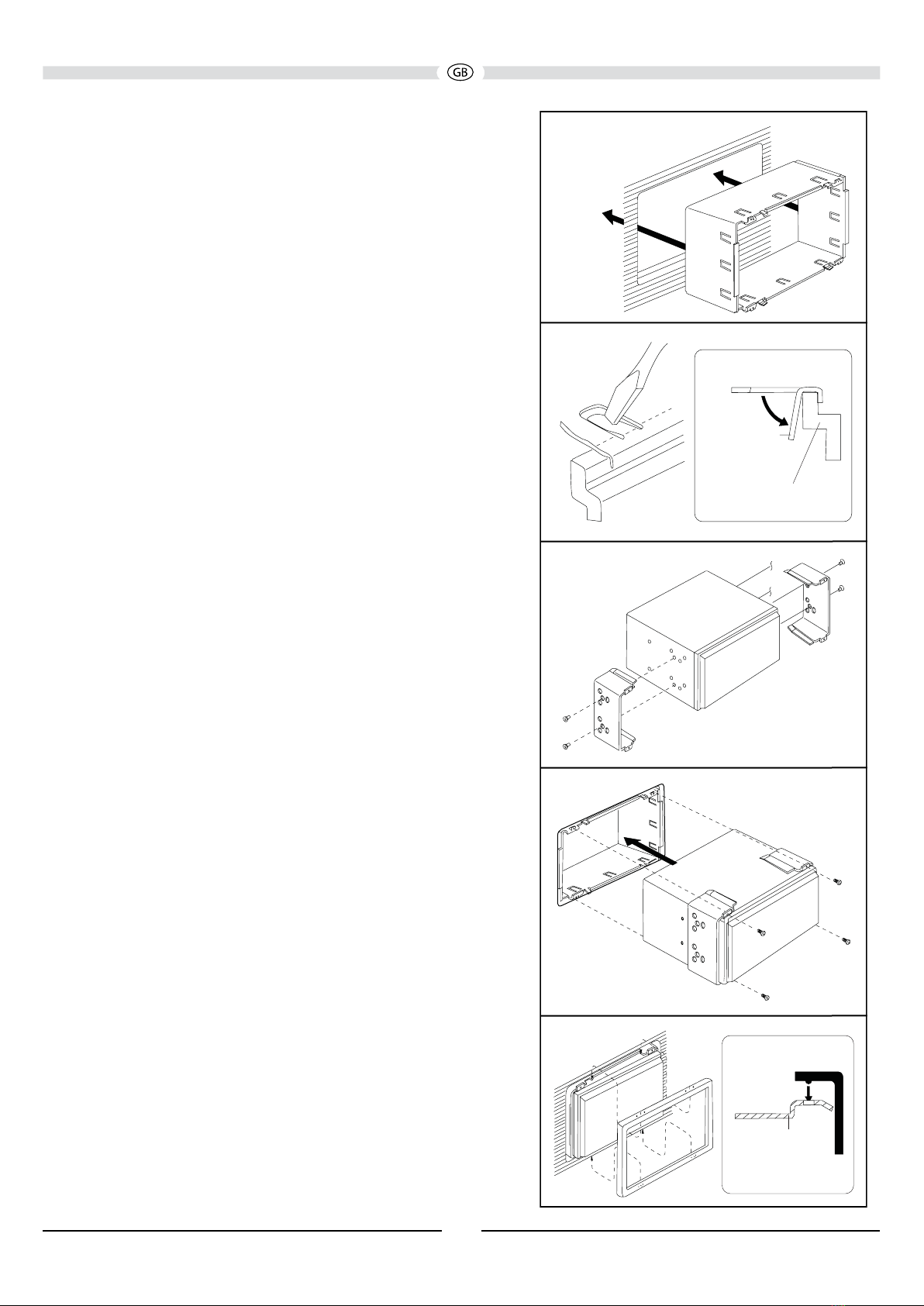 GB