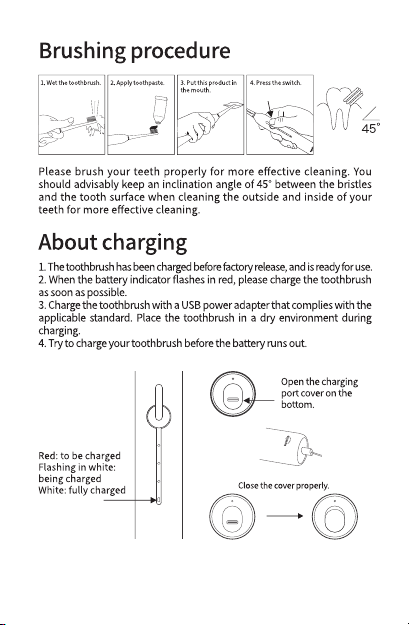 Brushing procedure

1. Wet the toothbrush.

2. Apply toothpaste.

3. Put this product in the mouth.

4. Press the switch.

45°

Please brush your teeth properly for more effective cleaning. You should advisably keep an inclination angle of 45° between the bristles and the tooth surface when cleaning the outside and inside of your teeth for more effective cleaning.

About charging

1. The toothbrush has been charged before factory release, and is ready for use.
2. When the battery indicator flashes in red, please charge the toothbrush as soon as possible.
3. Charge the toothbrush with a USB power adapter that complies with the applicable standard. Place the toothbrush in a dry environment during charging.
4. Try to charge your toothbrush before the battery runs out.

Red: to be charged
Flashing in white: being charged
White: fully charged

Open the charging port cover on the bottom.

Close the cover properly.