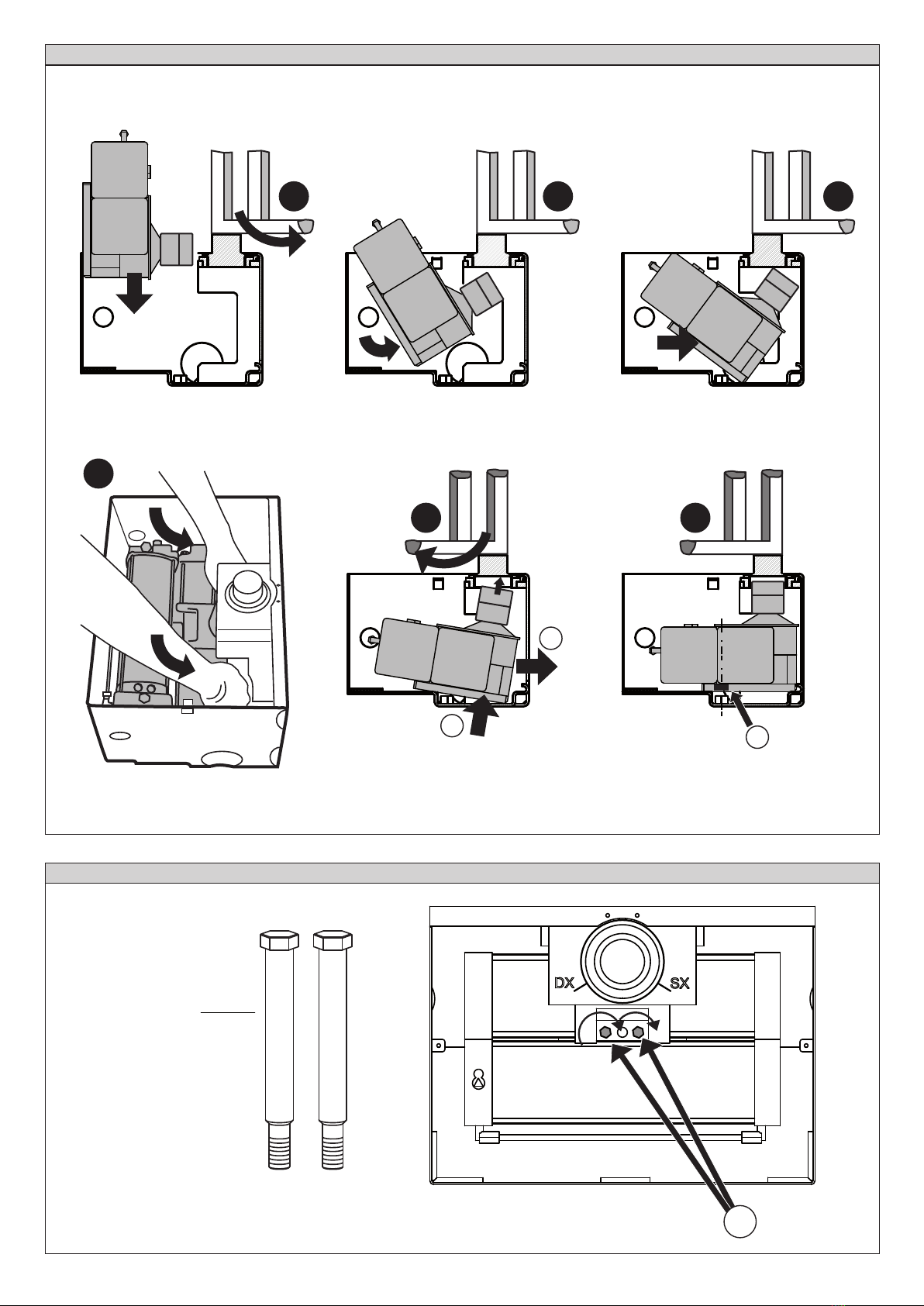 DX
SX