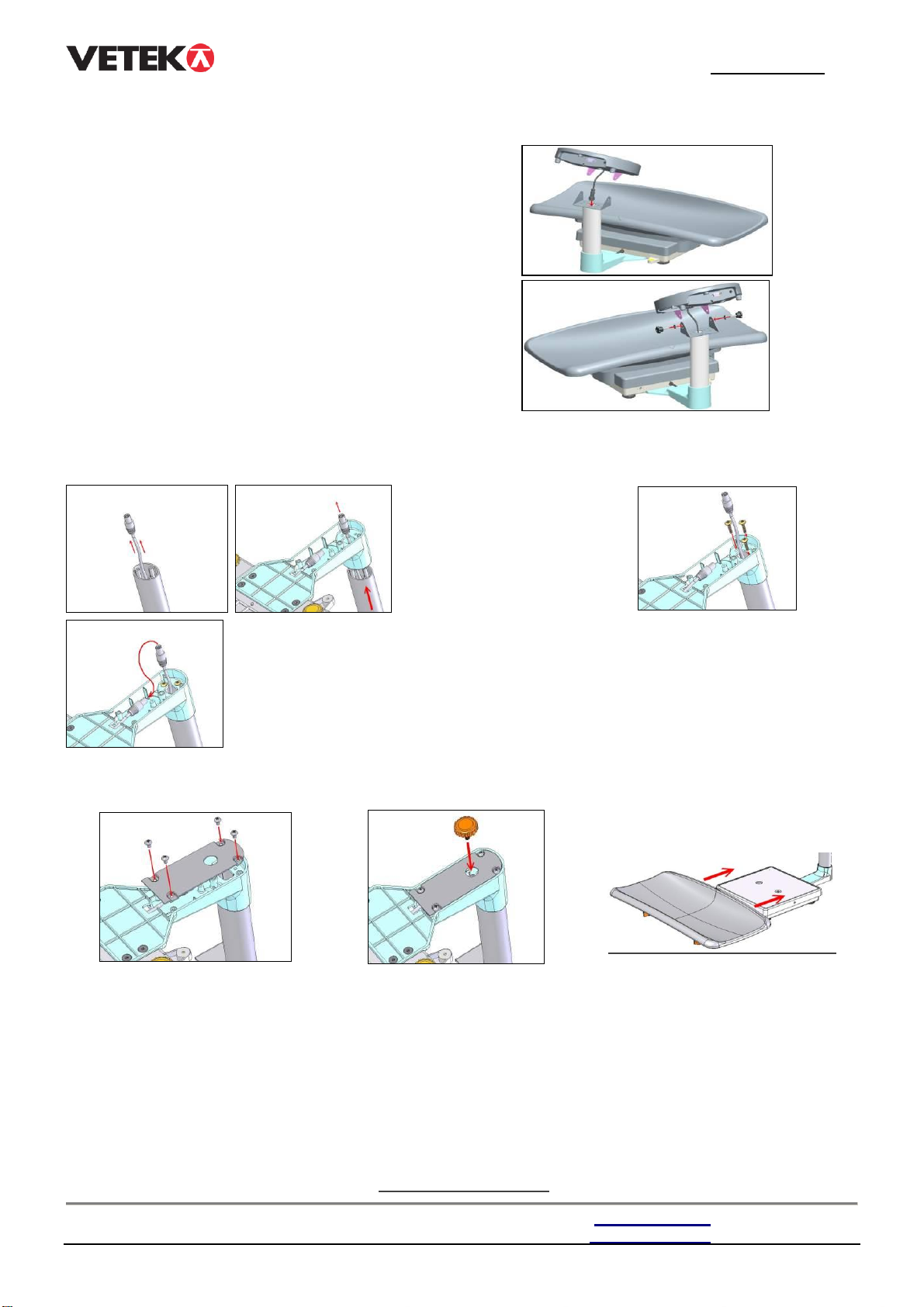 VETEK