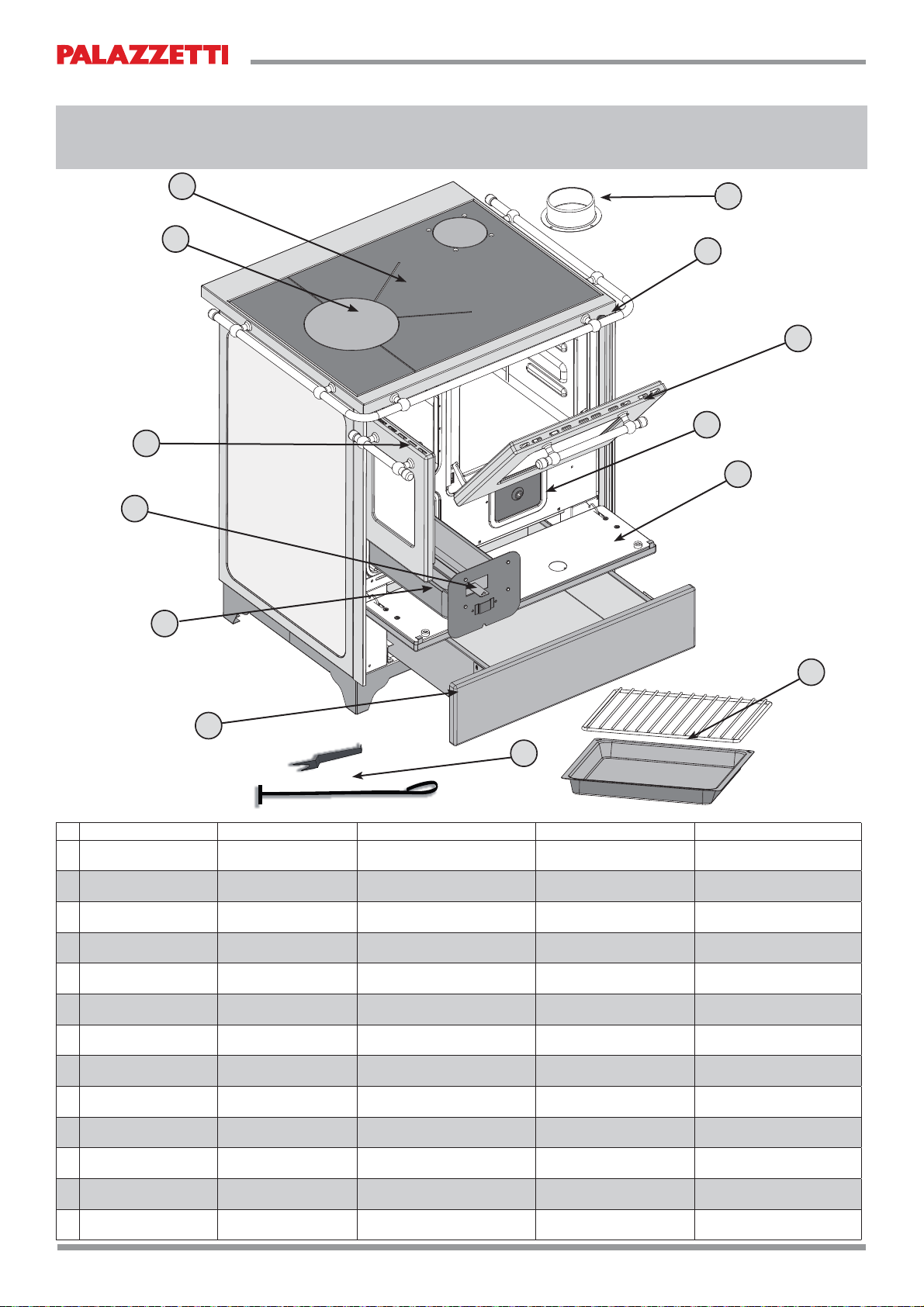 PALAZZETTI