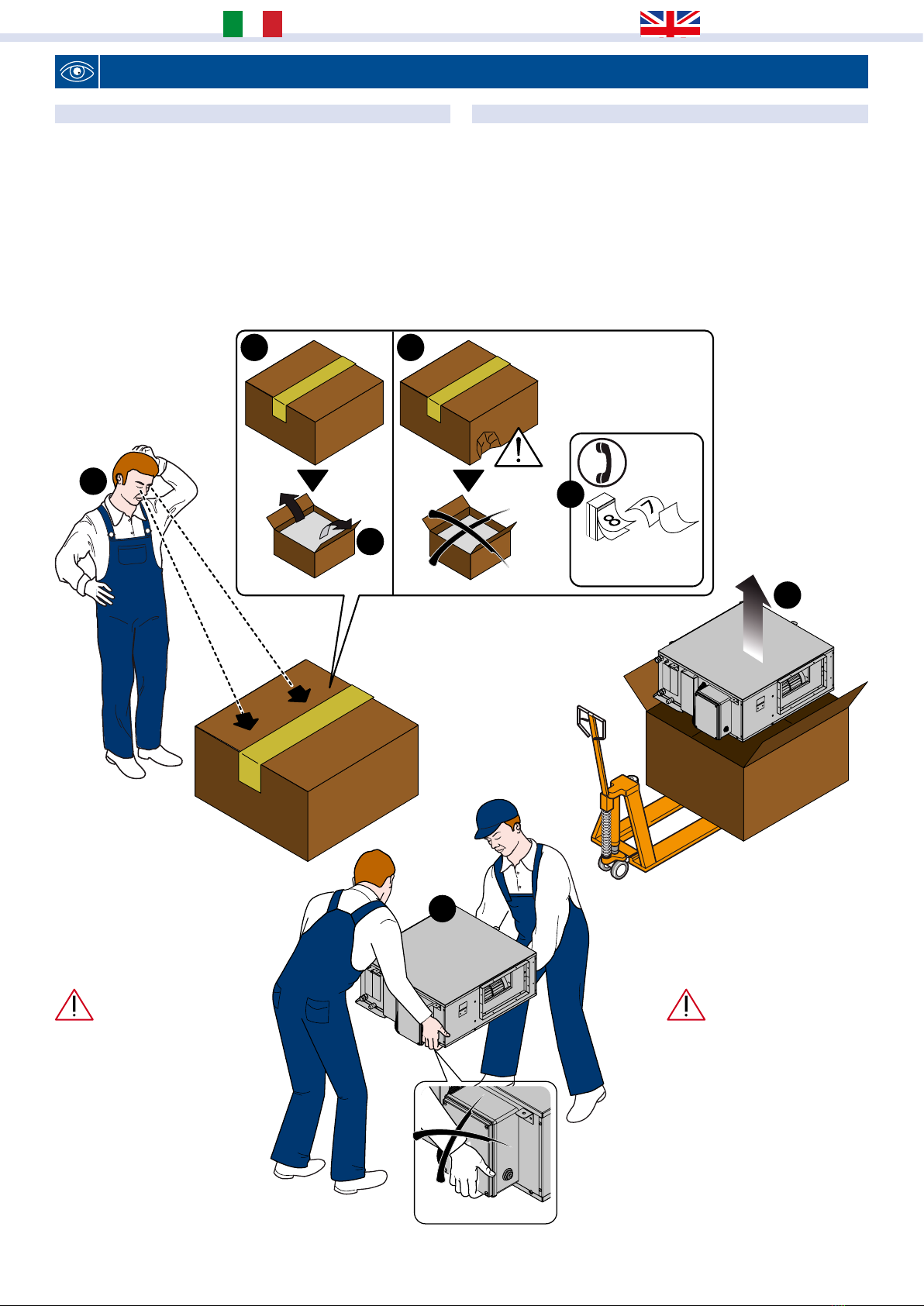 8
7