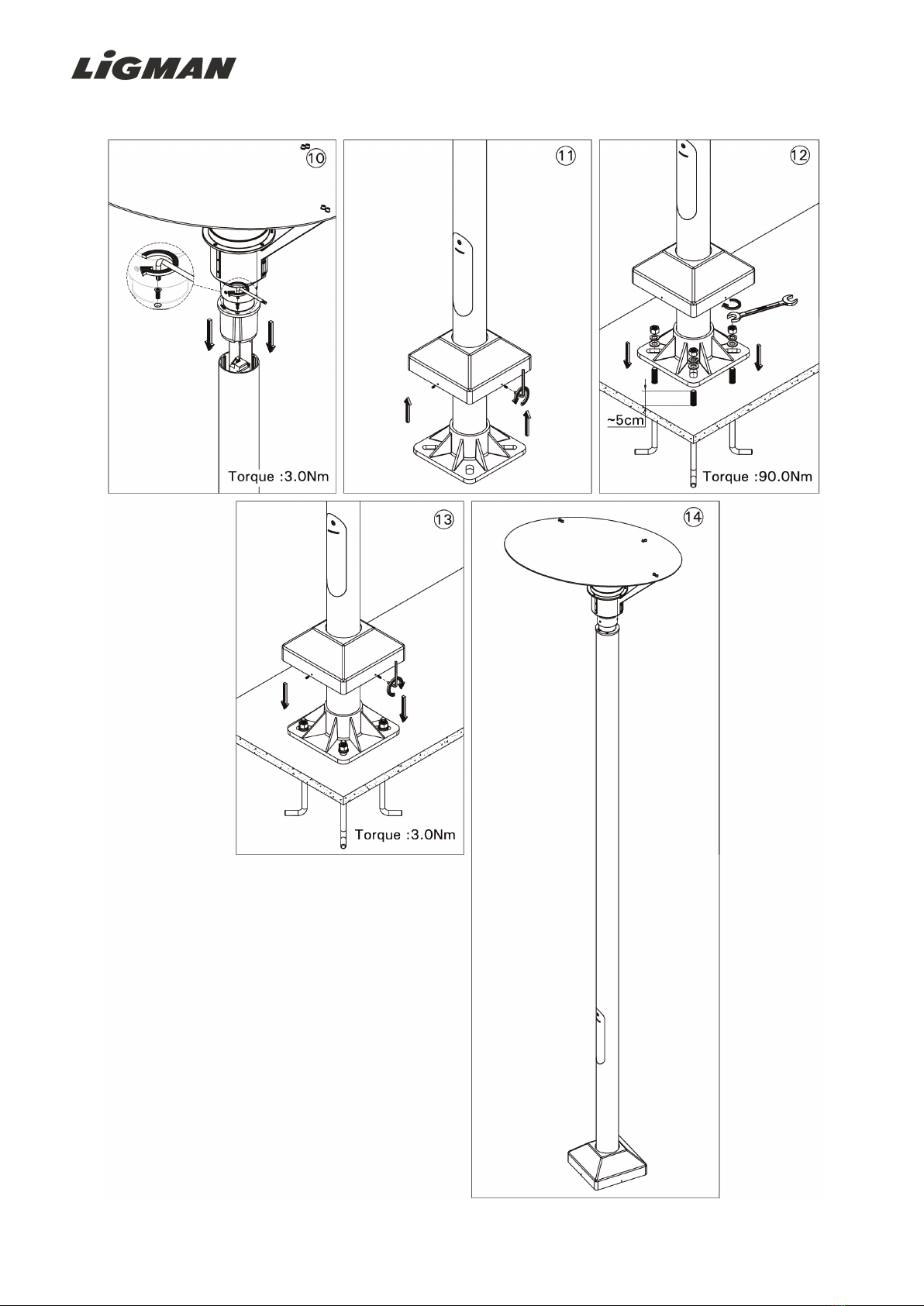 LiGMAN

10

Torque :3.0Nm

11

12

~5cm

Torque :90.0Nm

13

Torque :3.0Nm

14