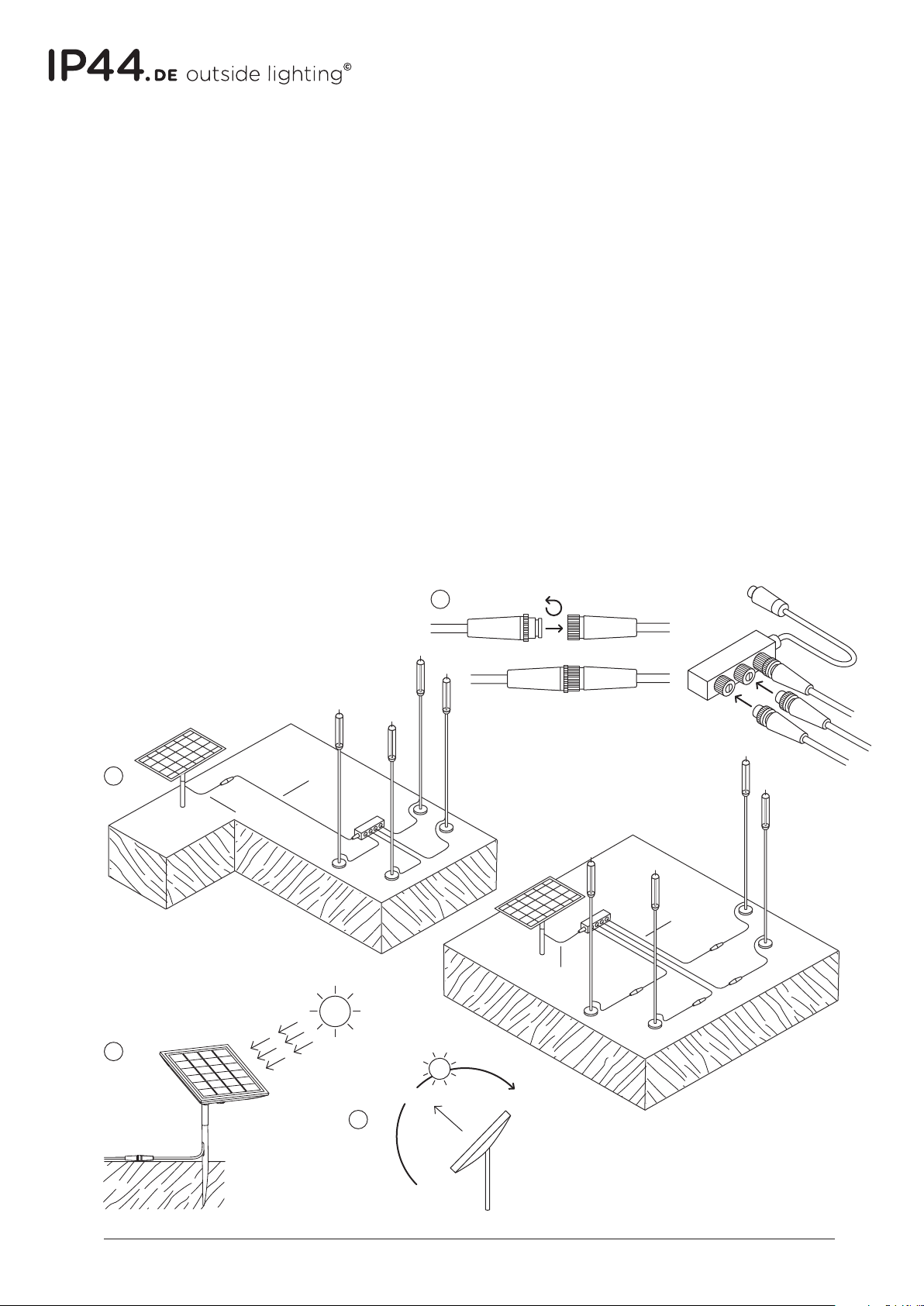 IP44.DE outside lighting©