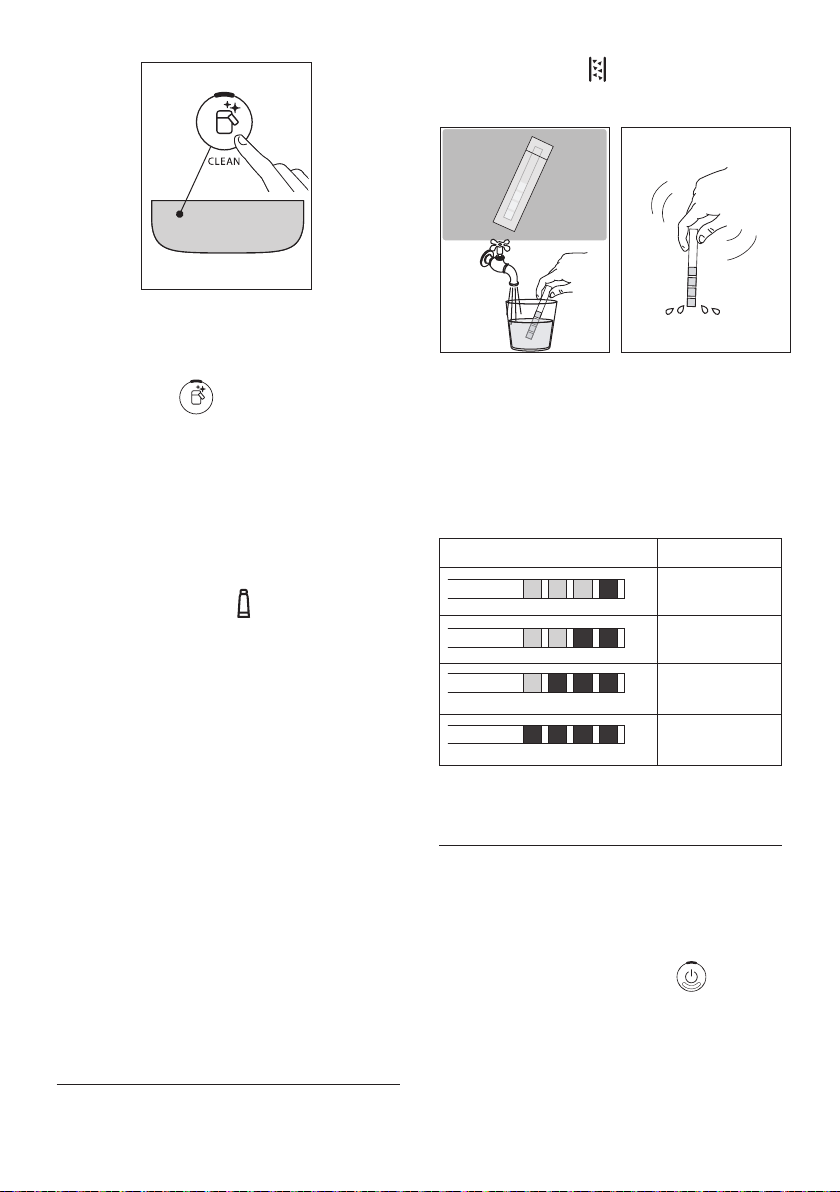 CLEAN