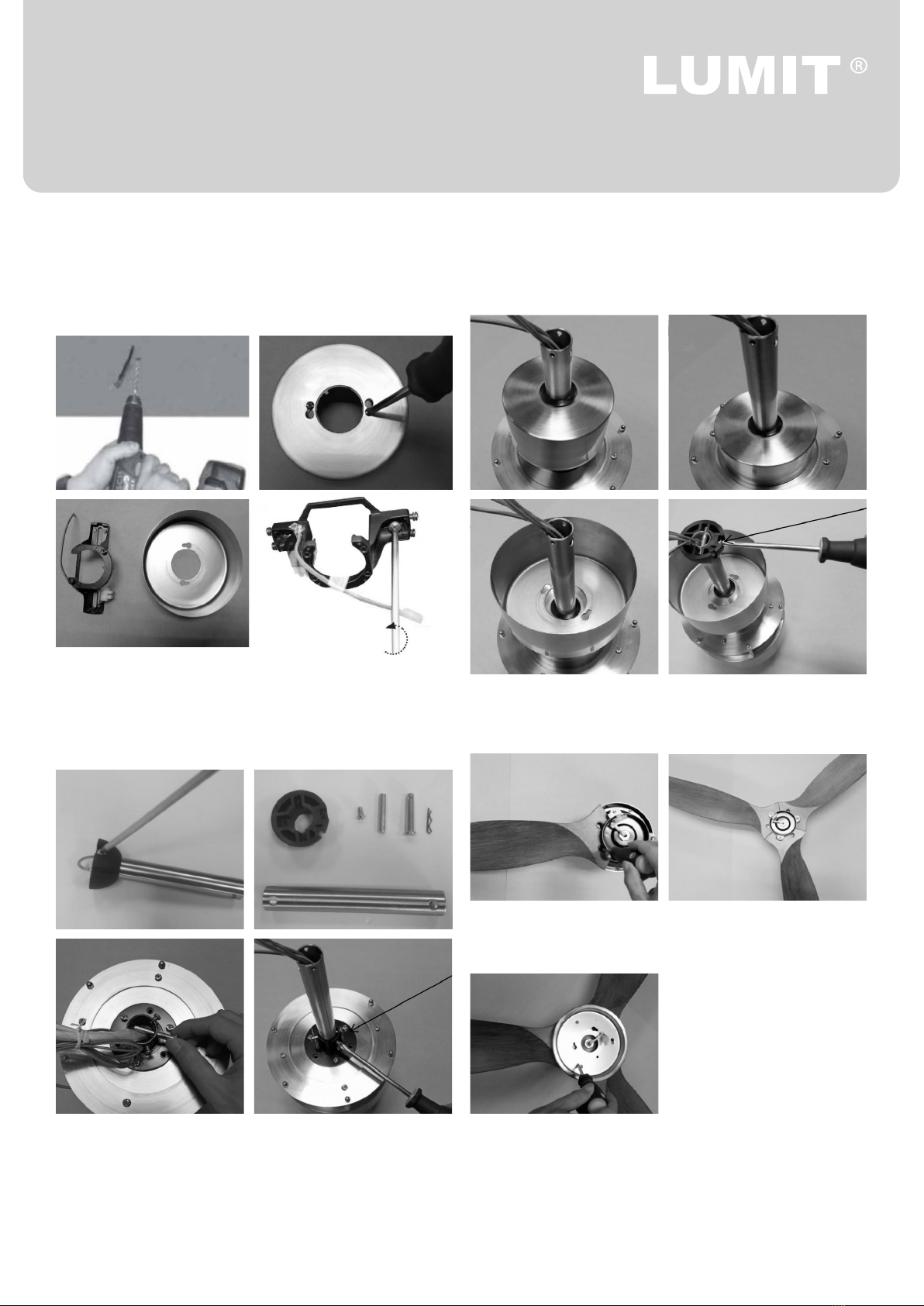 LUMIT ®