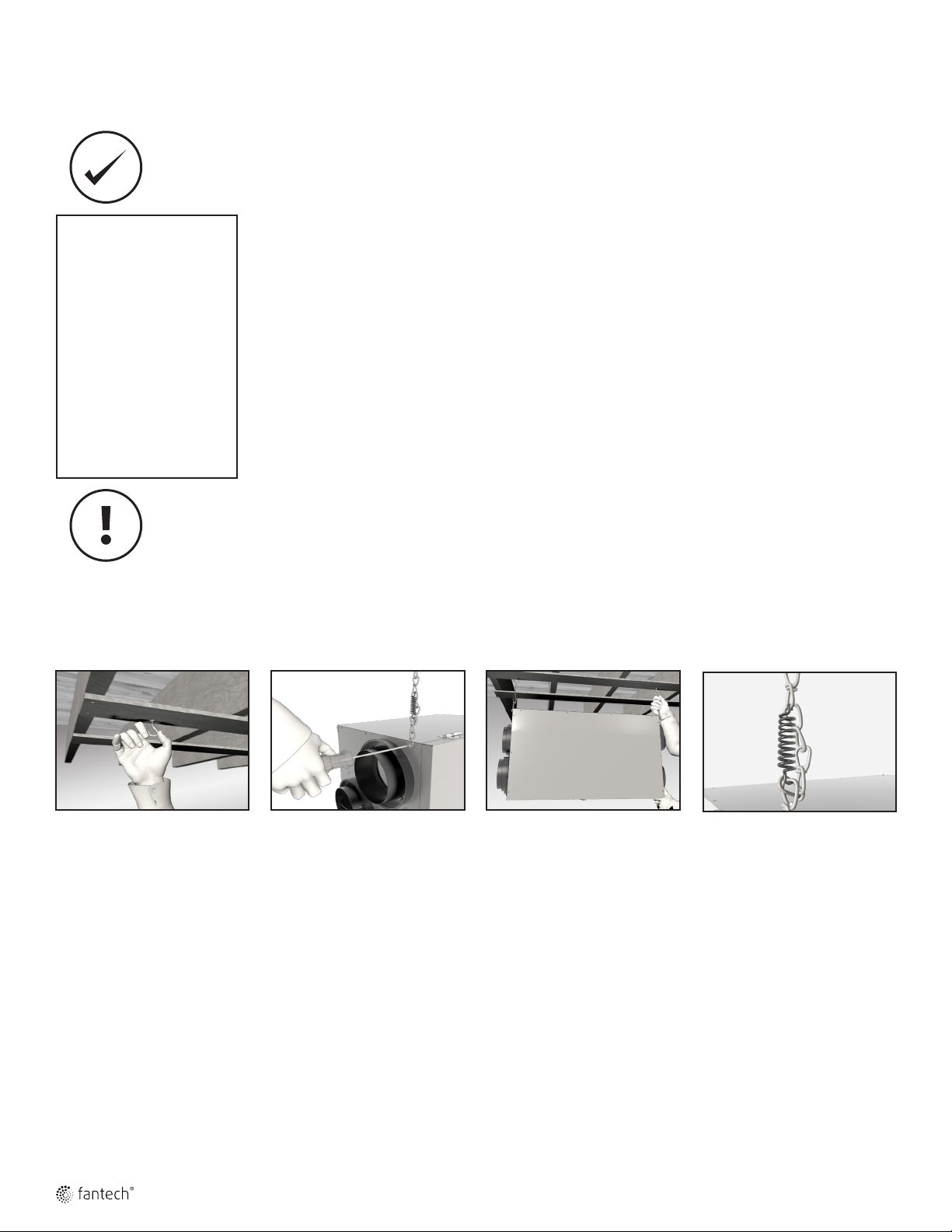 fantech®