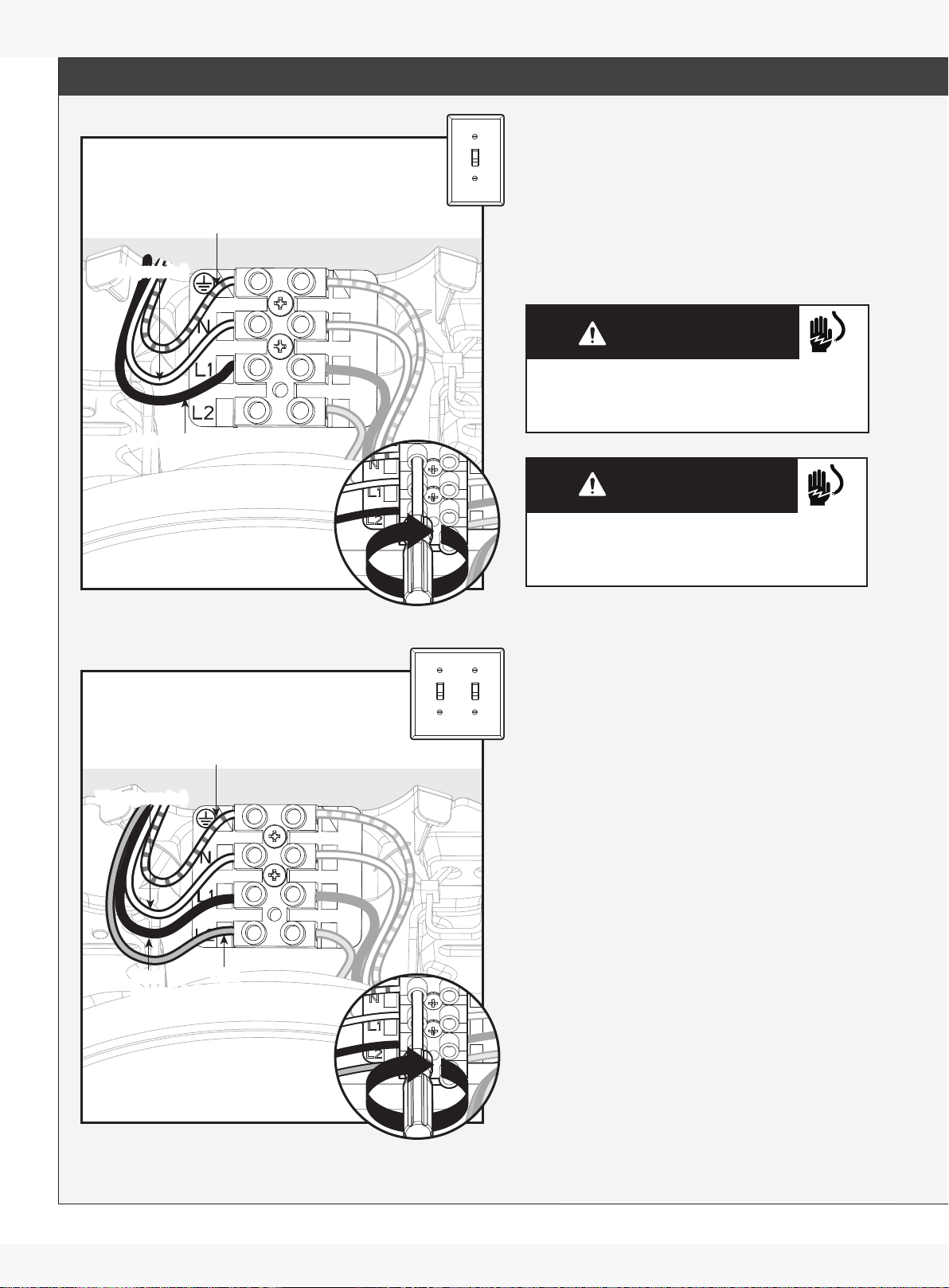 N
L1
L2
N
L1
L2
N
L1
L2
N
L1
L2