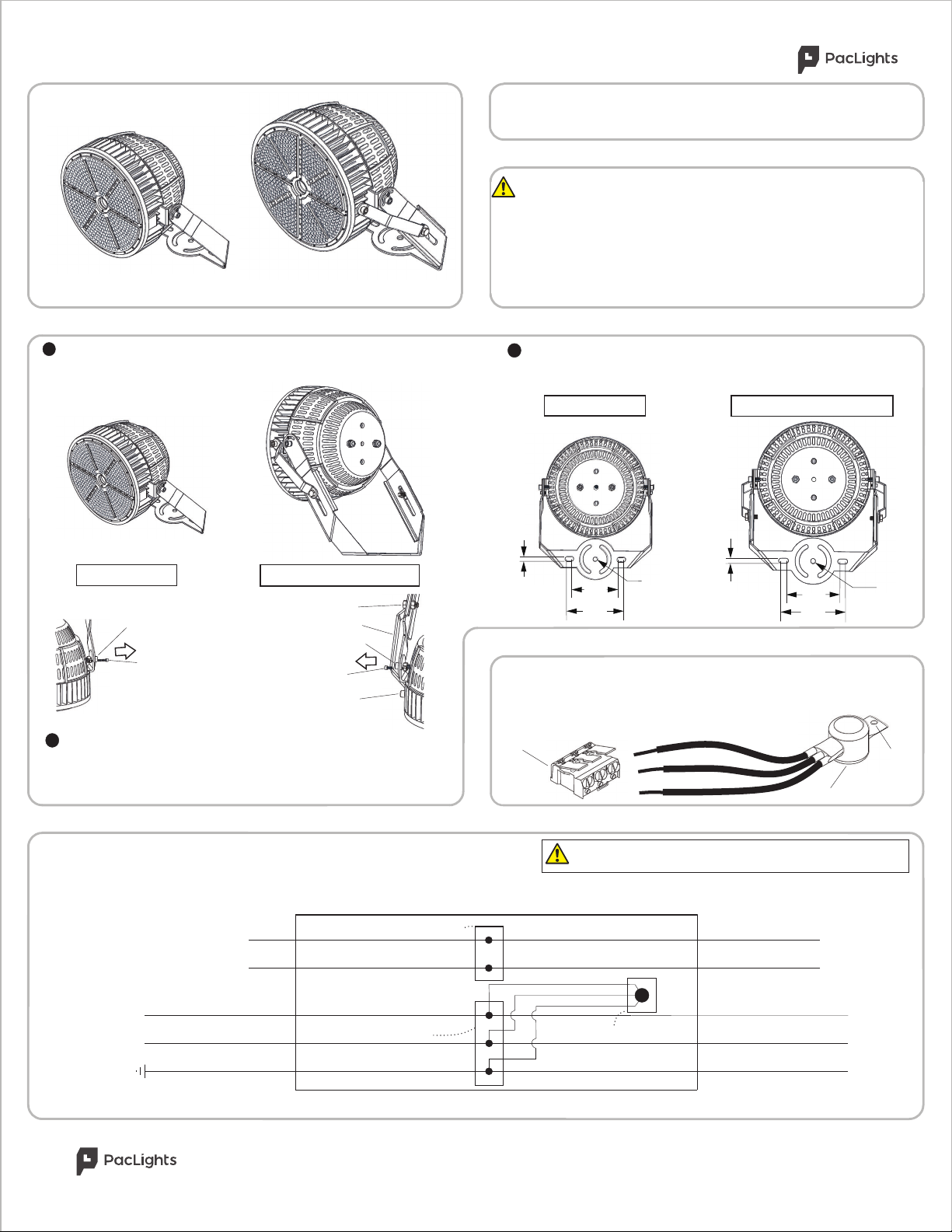 PacLights

PacLights