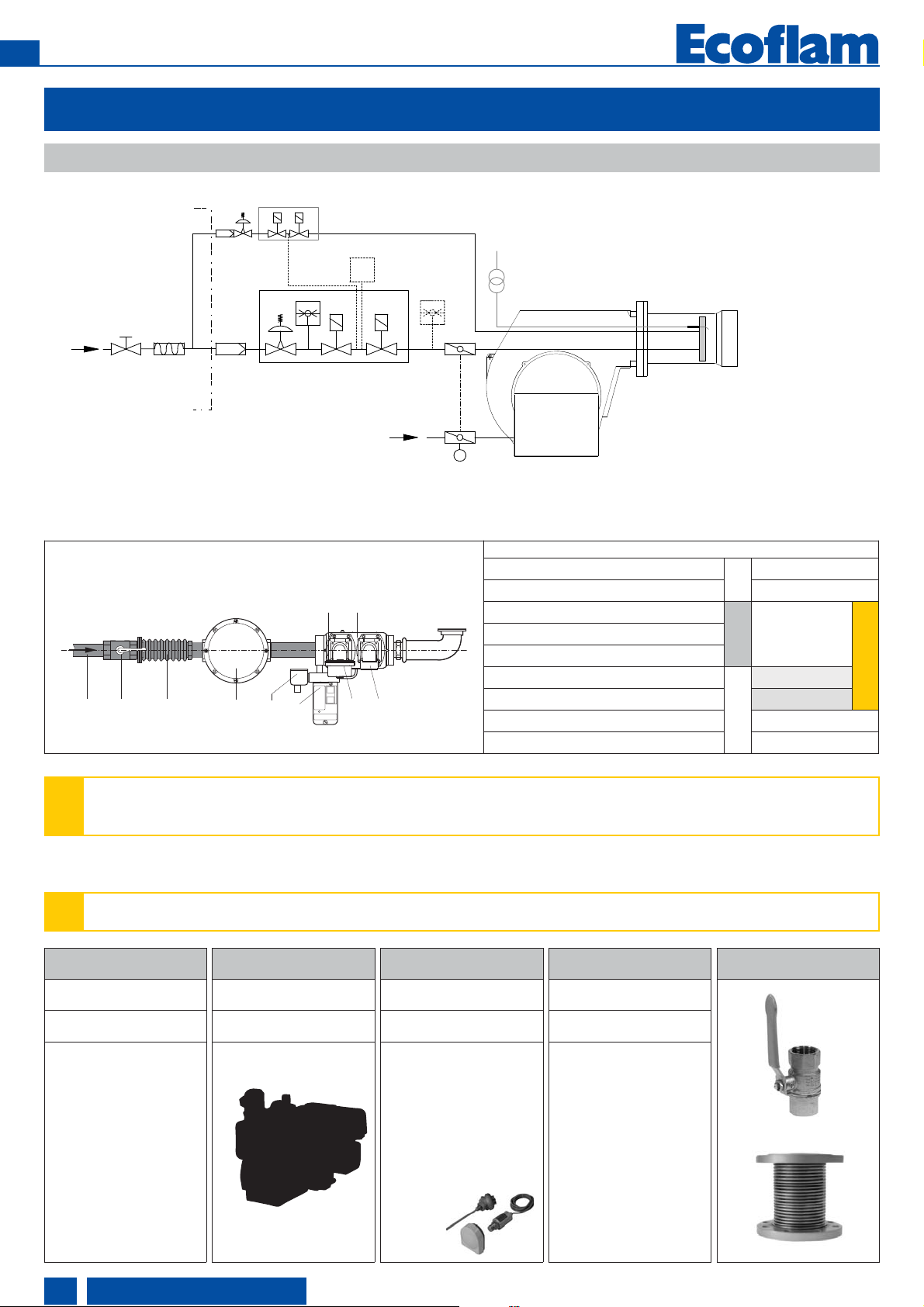 Ecoflam