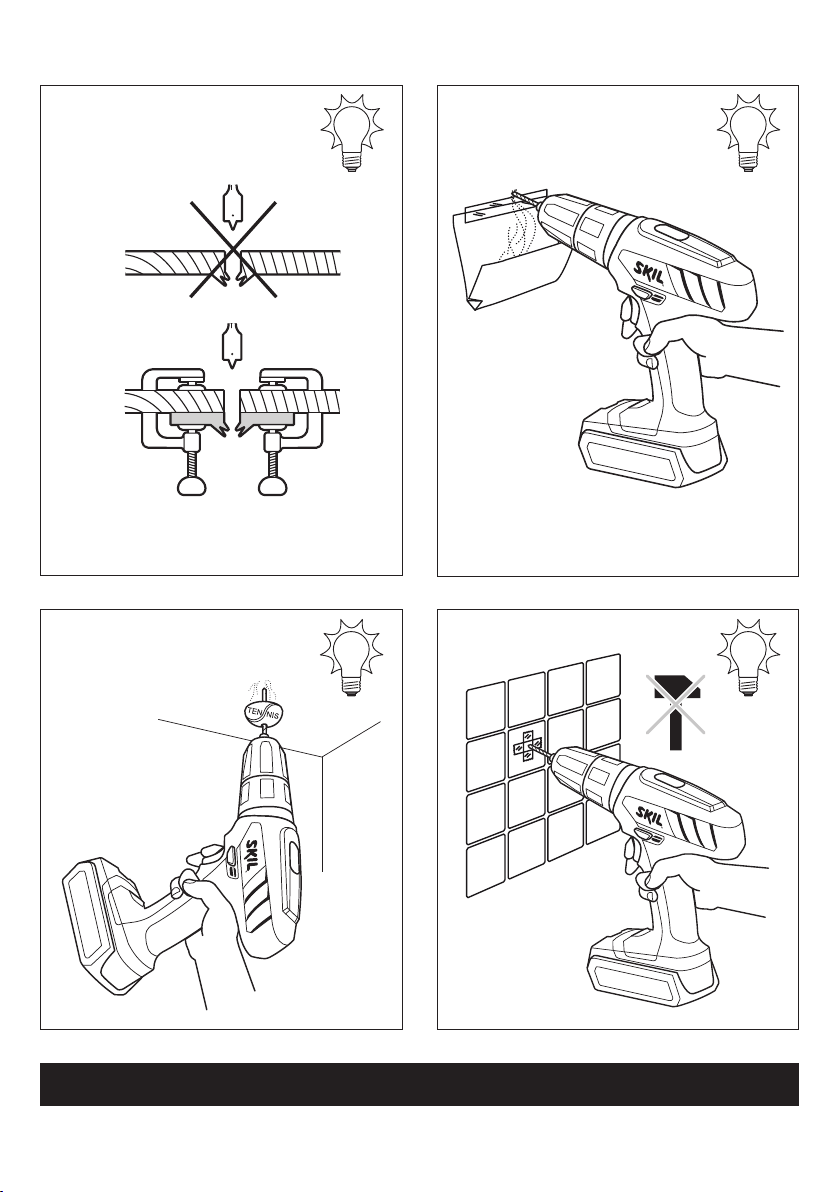 SKIL

TENNIS

SKIL

SKIL