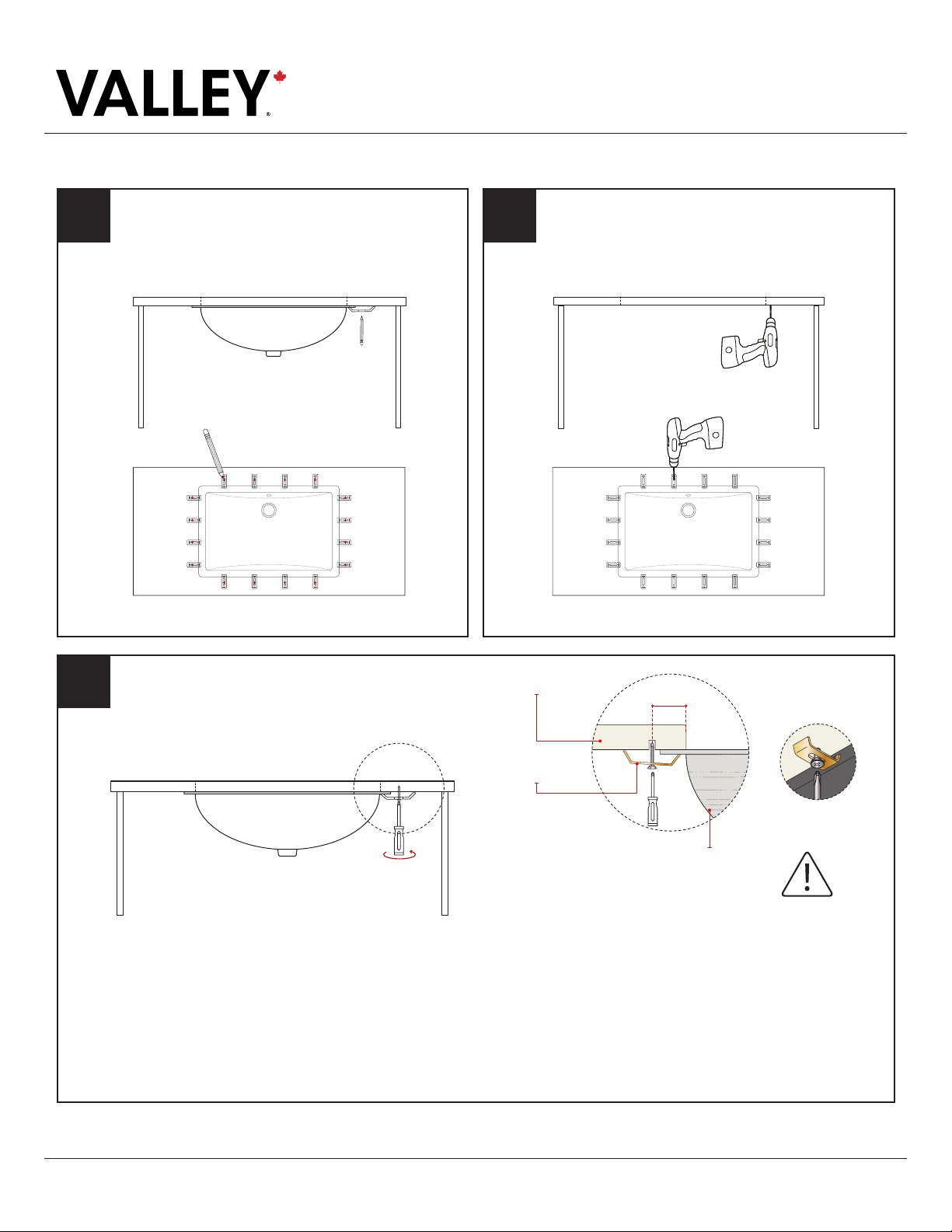 VALLEY®