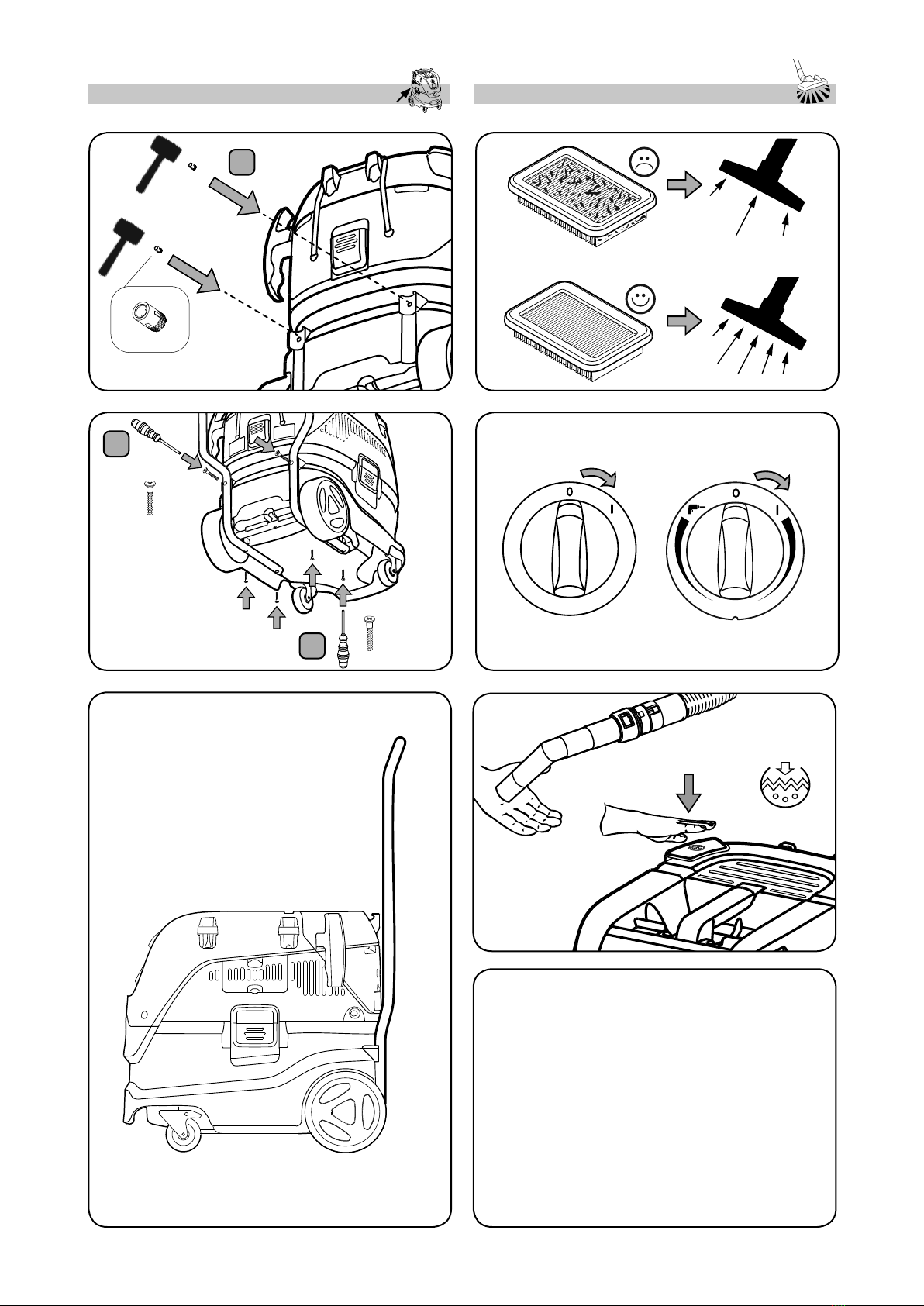 0 I

0 I